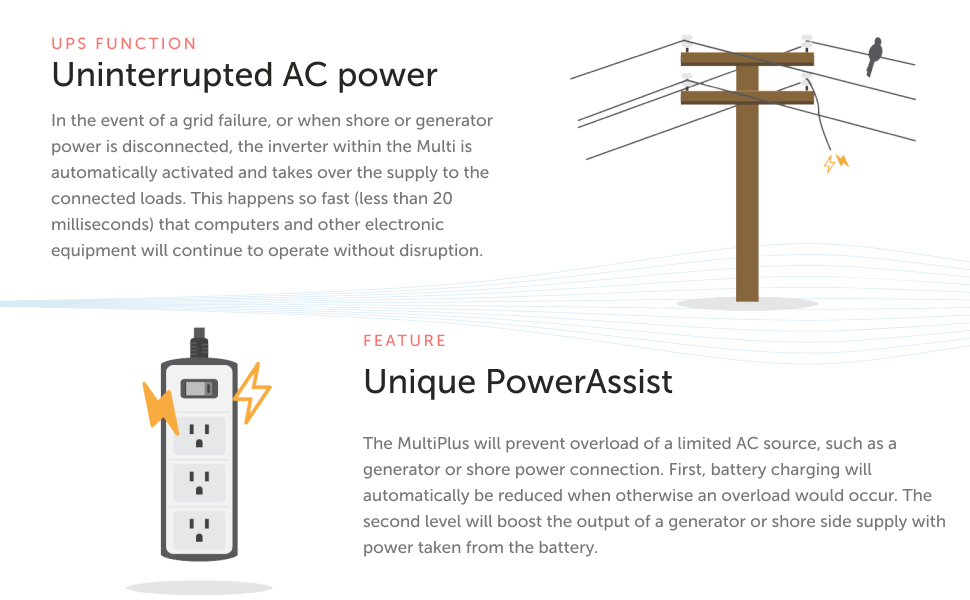 UPS FUNCTION

Uninterrupted AC power

In the event of a grid failure, or when shore or generator power is disconnected, the inverter within the Multi is automatically activated and takes over the supply to the connected loads. This happens so fast (less than 20 milliseconds) that computers and other electronic equipment will continue to operate without disruption.

FEATURE

Unique PowerAssist

The MultiPlus will prevent overload of a limited AC source, such as a generator or shore power connection. First, battery charging will automatically be reduced when otherwise an overload would occur. The second level will boost the output of a generator or shore side supply with power taken from the battery.