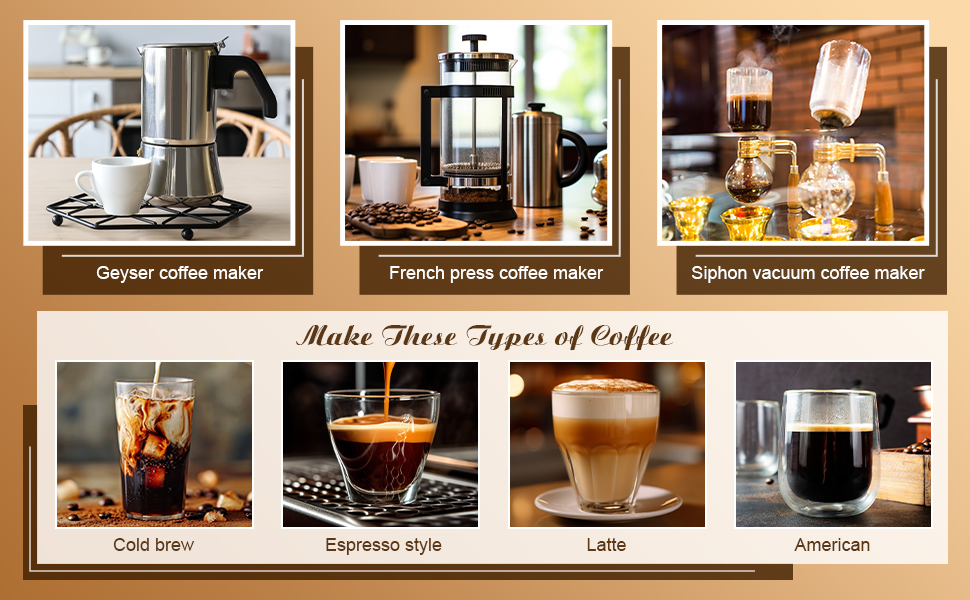 Geyser coffee maker

French press coffee maker

Siphon vacuum coffee maker

Make These Types of Coffee

Cold brew

Espresso style

Latte

American