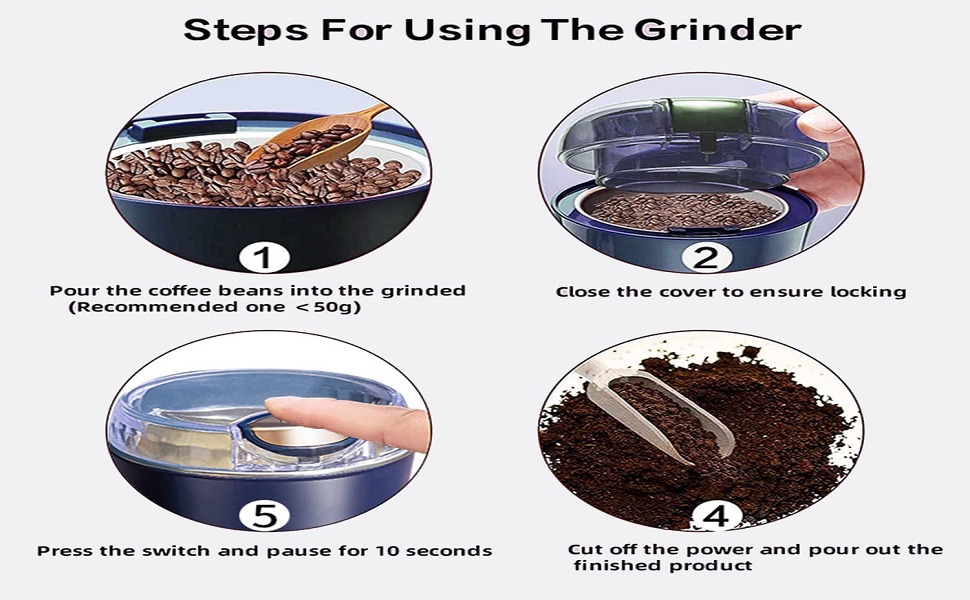 Steps For Using The Grinder

1

Pour the coffee beans into the grinded (Recommended one <50g)

2

Close the cover to ensure locking

5

Press the switch and pause for 10 seconds

4

Cut off the power and pour out the finished product