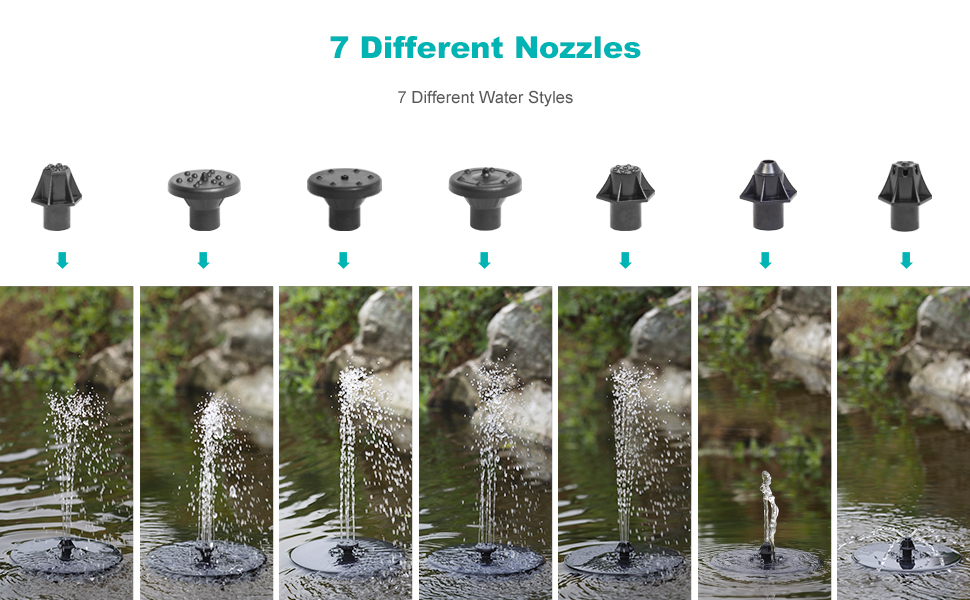 7 Different Nozzles

7 Different Water Styles