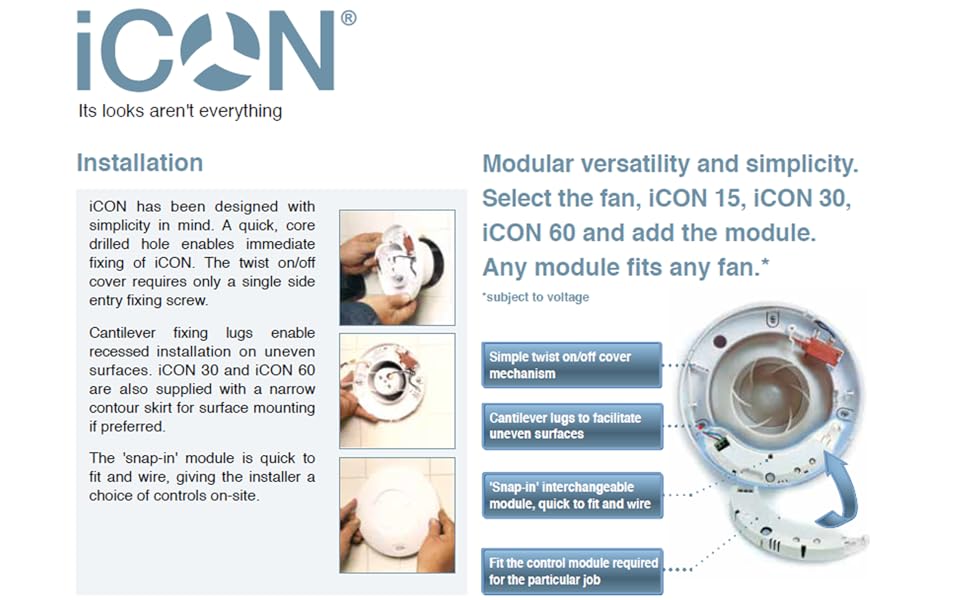 iCON®

Its looks aren't everything

Installation

iCON has been designed with simplicity in mind. A quick, core drilled hole enables immediate fixing of iCON. The twist on/off cover requires only a single side entry fixing screw.

Cantilever fixing lugs enable recessed installation on uneven surfaces. iCON 30 and iCON 60 are also supplied with a narrow contour skirt for surface mounting if preferred.

The 'snap-in' module is quick to fit and wire, giving the installer a choice of controls on-site.

Modular versatility and simplicity. Select the fan, iCON 15, iCON 30, iCON 60 and add the module. Any module fits any fan.*

*subject to voltage

Simple twist on/off cover mechanism

Cantilever lugs to facilitate uneven surfaces

'Snap-in' interchangeable module, quick to fit and wire

Fit the control module required for the particular job