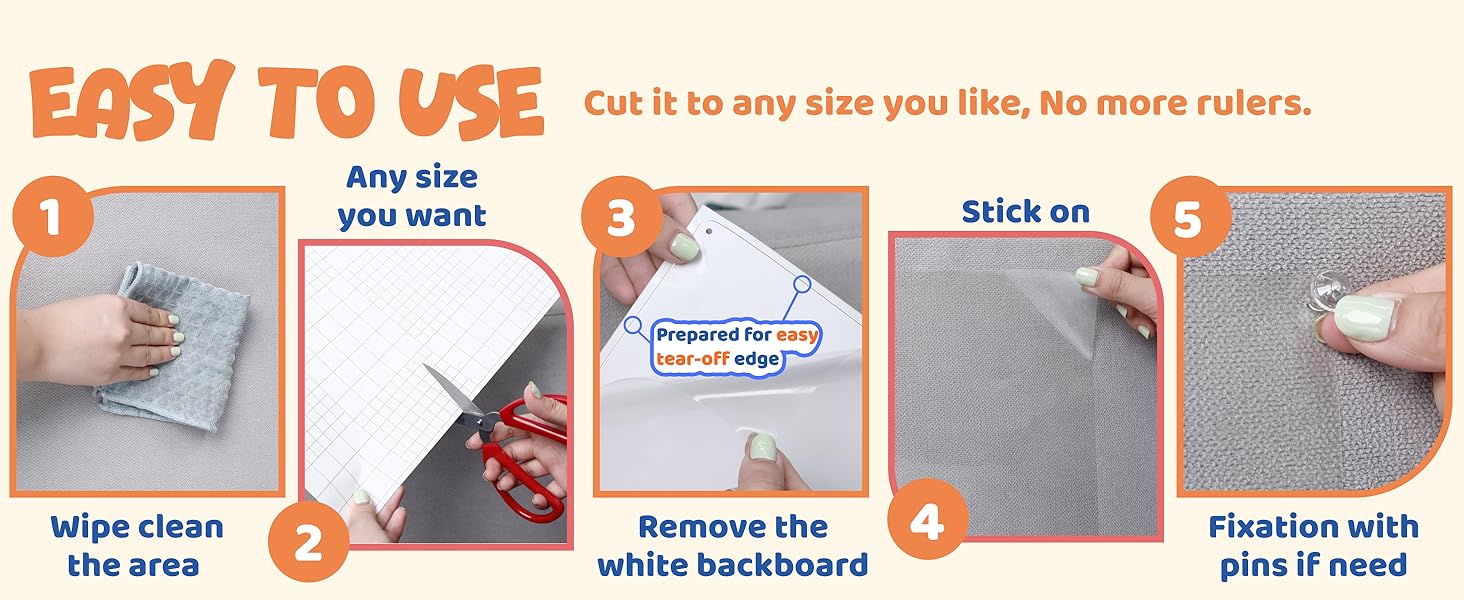 EASY TO USE

Cut it to any size you like, No more rulers.

1

Wipe clean the area

Any size you want

2

3

Prepared for easy tear-off edge

Remove the white backboard

Stick on

4

5

Fixation with pins if need