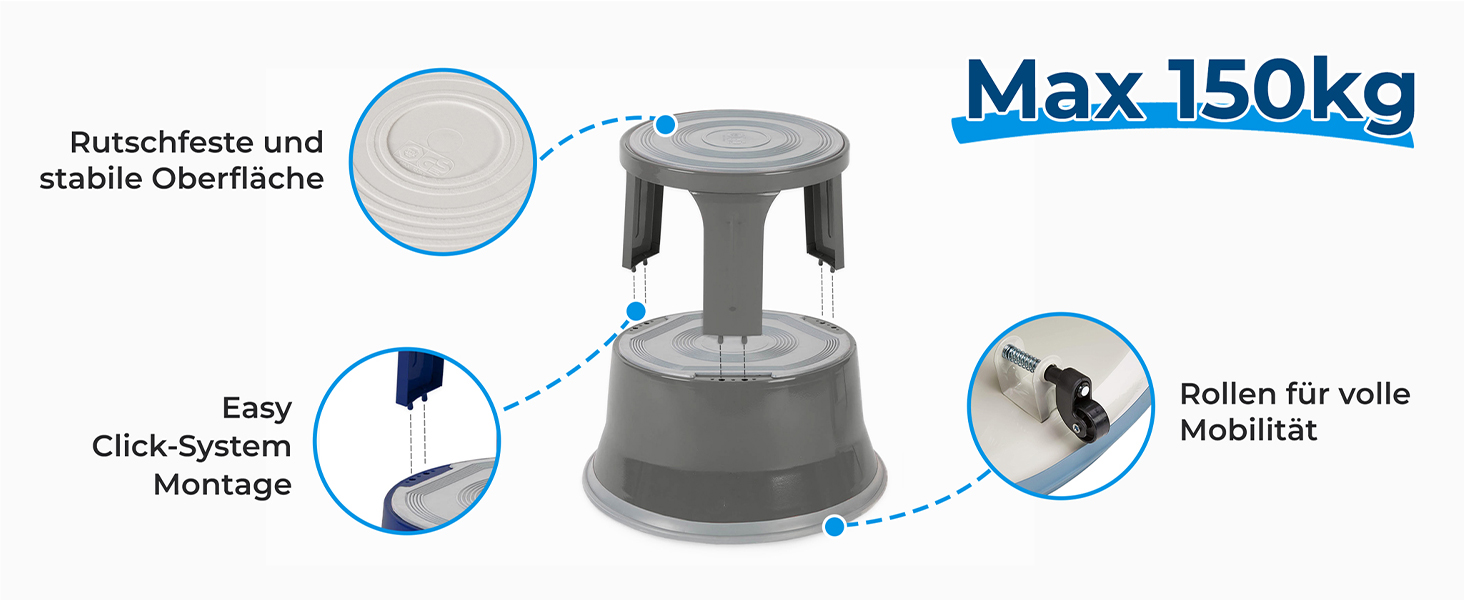 Max 150kg

Rutschfeste und stabile Oberfläche

Easy Click-System Montage

Rollen für volle Mobilität