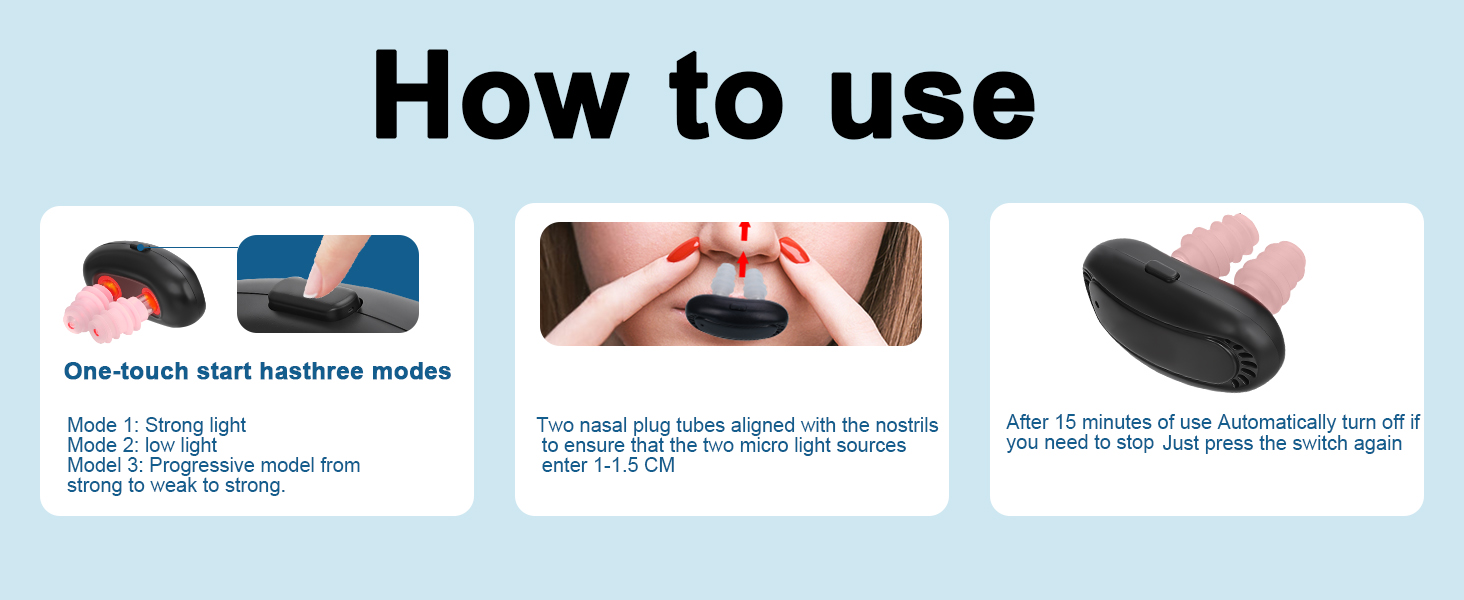 How to use

One-touch start hasthree modes

Mode 1: Strong light
Mode 2: low light
Model 3: Progressive model from strong to weak to strong.

Two nasal plug tubes aligned with the nostrils to ensure that the two micro light sources enter 1-1.5 CM

After 15 minutes of use Automatically turn off if you need to stop Just press the switch again