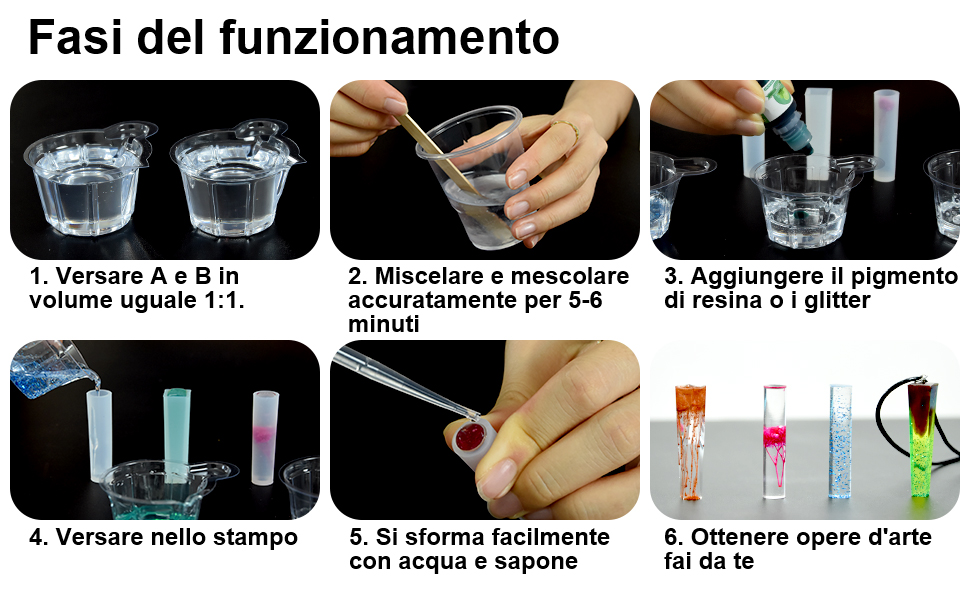 Fasi del funzionamento

1. Versare A e B in volume uguale 1:1.

2. Miscelare e mescolare accuratamente per 5-6 minuti

3. Aggiungere il pigmento di resina o i glitter

4. Versare nello stampo

5. Si sforma facilmente con acqua e sapone

6. Ottenere opere d'arte fai da te