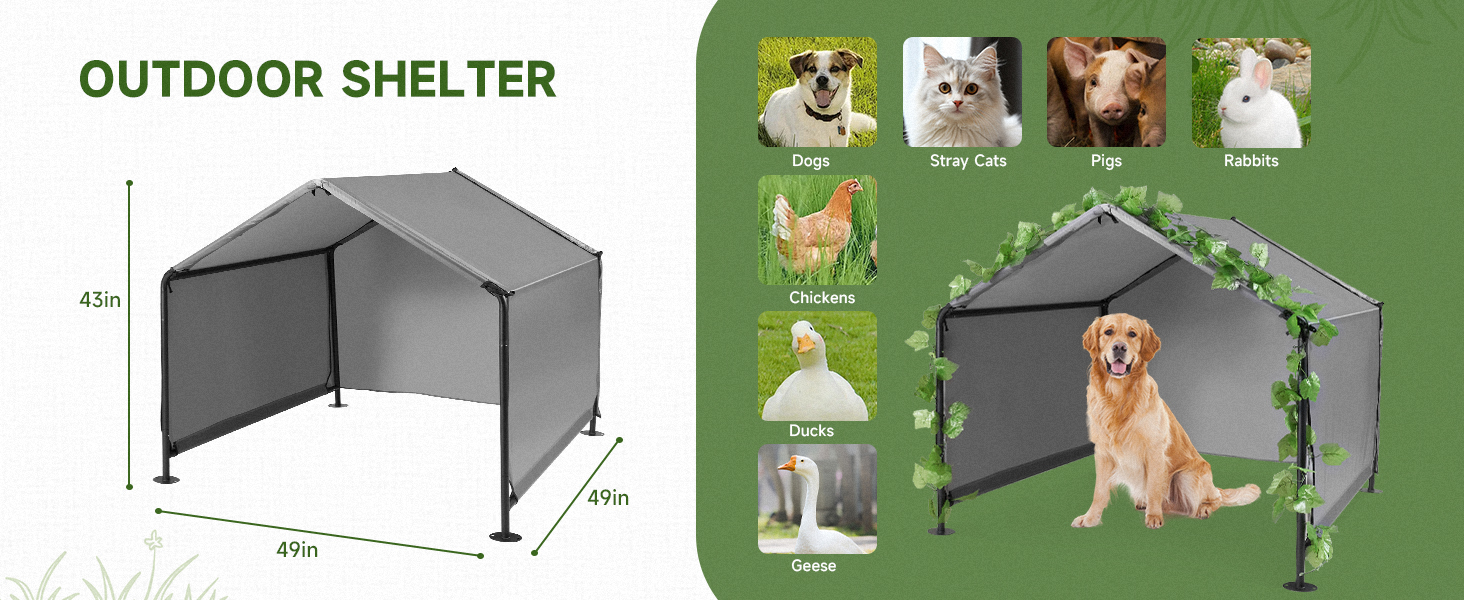 OUTDOOR SHELTER

43in

49in

49in

Dogs

Stray Cats

Pigs

Rabbits

Chickens

Ducks

Geese