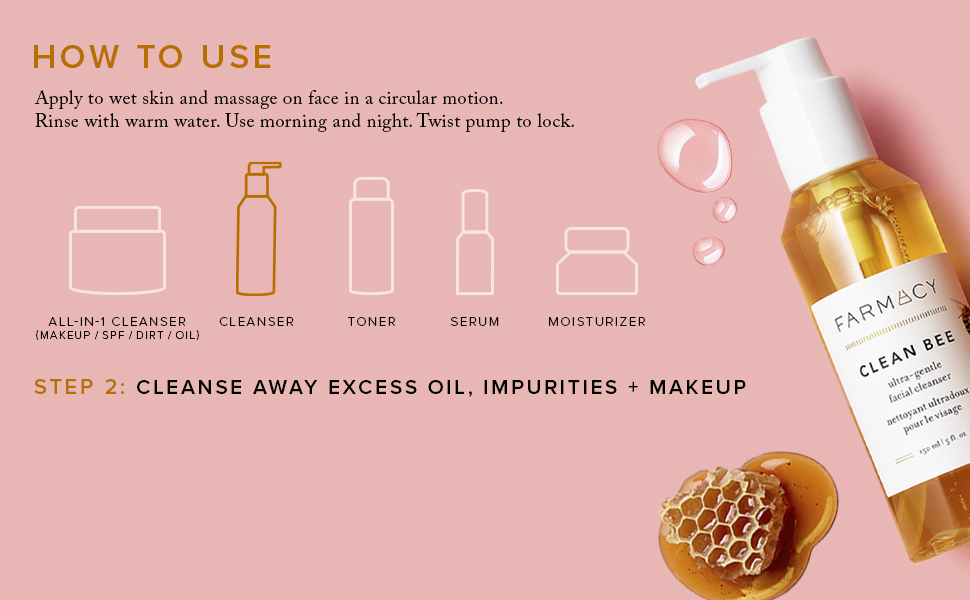 HOW TO USE

Apply to wet skin and massage on face in a circular motion. Rinse with warm water. Use morning and night. Twist pump to lock.

ALL-IN-1 CLEANSER (MAKEUP / SPF / DIRT / OIL)

CLEANSER

TONER

SERUM

MOISTURIZER

STEP 2: CLEANSE AWAY EXCESS OIL, IMPURITIES + MAKEUP

FARMACY

CLEAN BEE

ultra-gentle facial cleanser

nettoyant ultradoux pour le visage

150 ml | 5 fl. oz