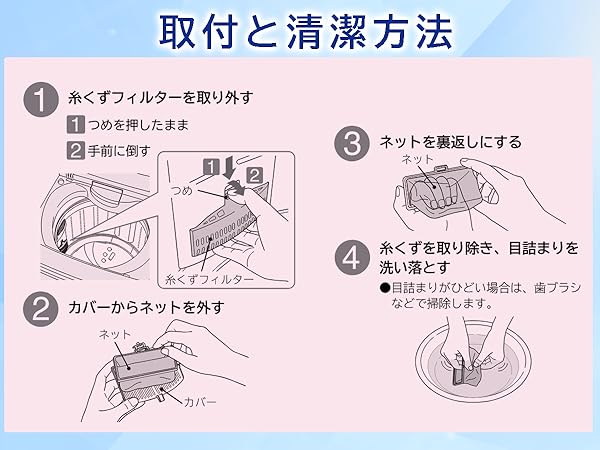 取付と清潔方法

1 糸くずフィルターを取り外す

1 つめを押したまま

2 手前に倒す

1 2

つめ

糸くずフィルター

2 カバーからネットを外す

ネット

カバー

3 ネットを裏返しにする

ネット

4 糸くずを取り除き、目詰まりを洗い落とす

●目詰まりがひどい場合は、歯ブラシなどで掃除します。