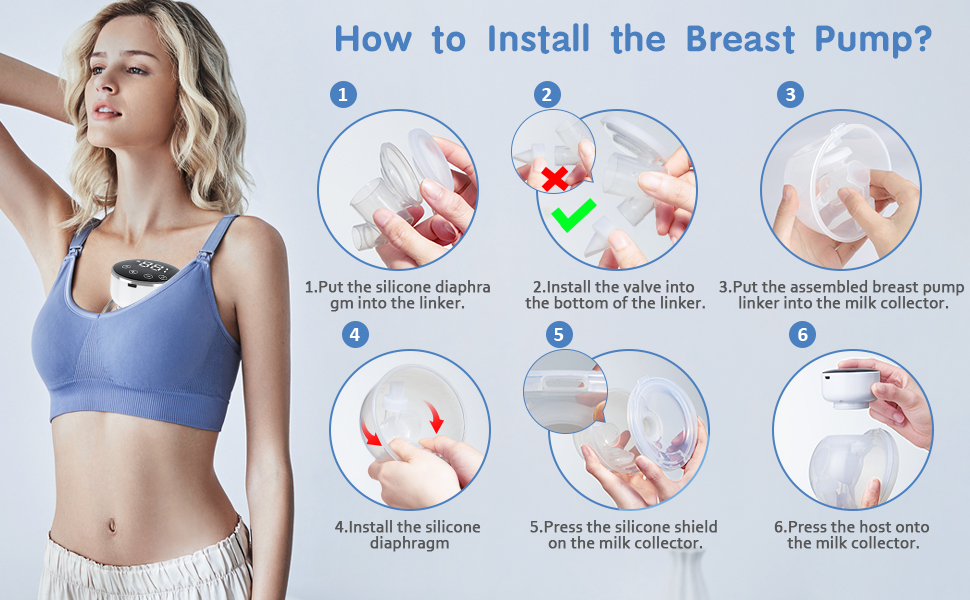 How to Install the Breast Pump?

1

1.Put the silicone diaphra gm into the linker.

2

2.Install the valve into the bottom of the linker.

3

3.Put the assembled breast pump linker into the milk collector.

4

4.Install the silicone diaphragm

5

5.Press the silicone shield on the milk collector.

6

6.Press the host onto the milk collector.