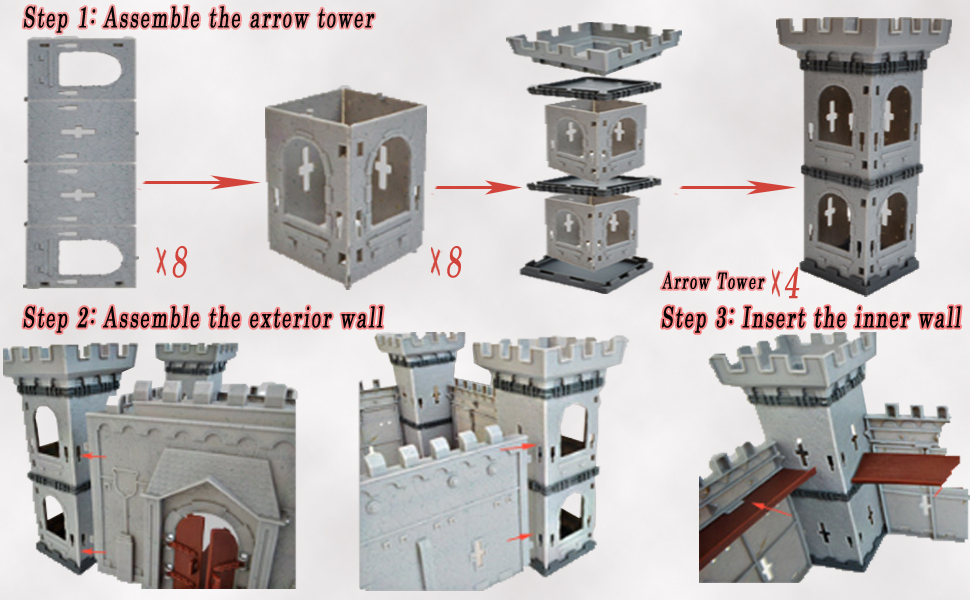 Step 1: Assemble the arrow tower

X8

X8

Arrow Tower X4

Step 2: Assemble the exterior wall

Step 3: Insert the inner wall