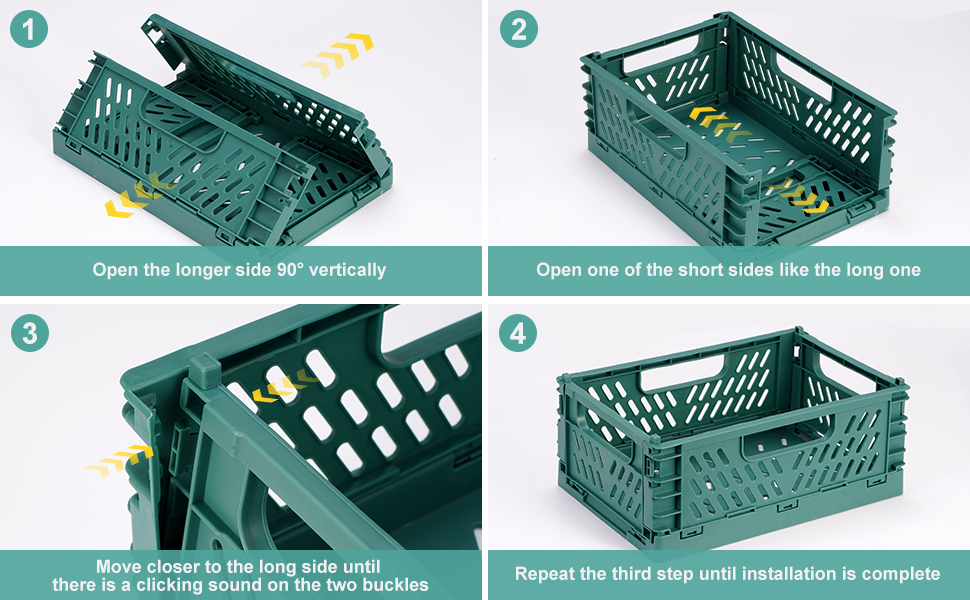 1

Open the longer side 90° vertically

2

Open one of the short sides like the long one

3

Move closer to the long side until there is a clicking sound on the two buckles

4

Repeat the third step until installation is complete