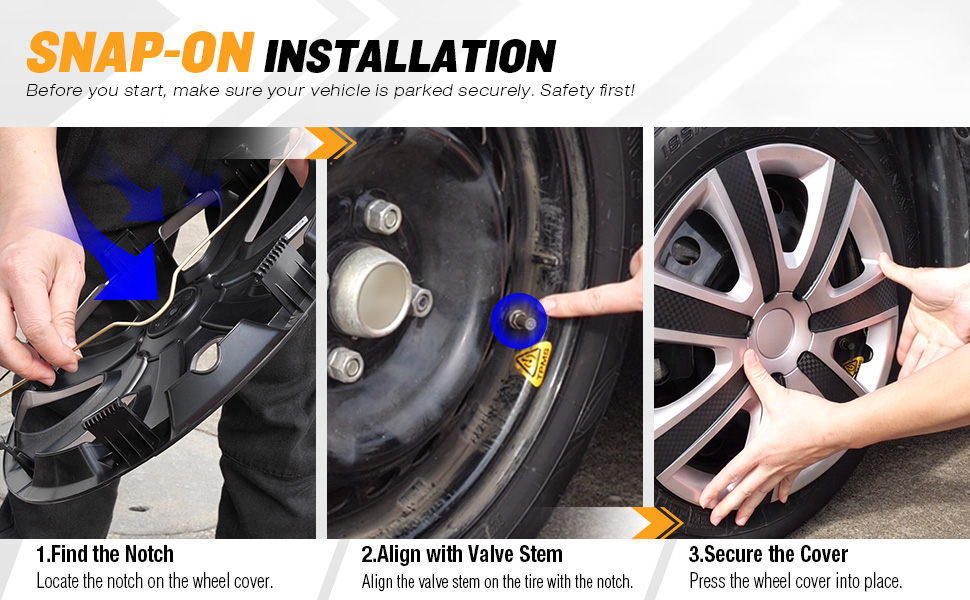 SNAP-ON INSTALLATION

Before you start, make sure your vehicle is parked securely. Safety first!

1.Find the Notch
Locate the notch on the wheel cover.

2.Align with Valve Stem
Align the valve stem on the tire with the notch.

3.Secure the Cover
Press the wheel cover into place.