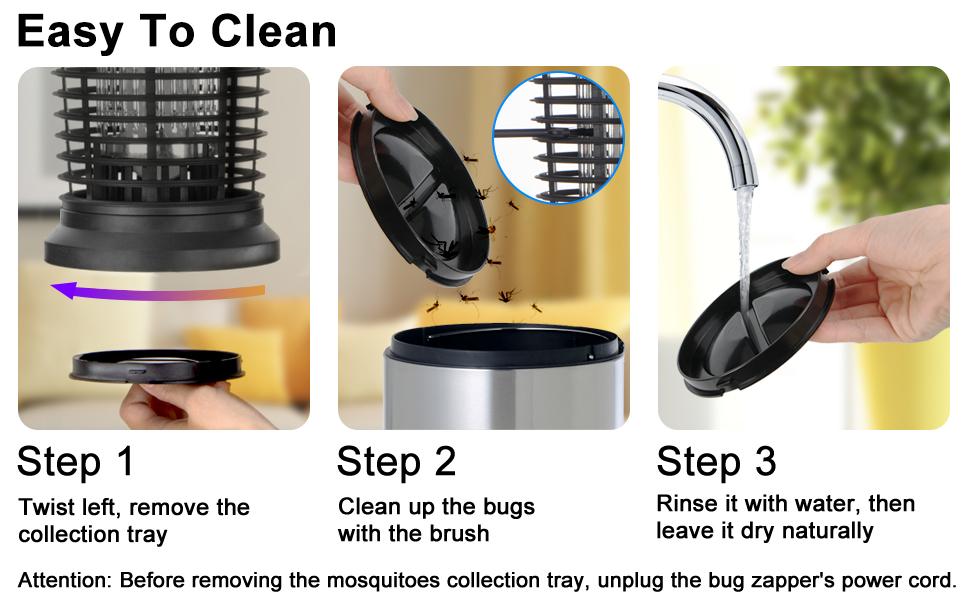 Easy To Clean

Step 1
Twist left, remove the collection tray

Step 2
Clean up the bugs with the brush

Step 3
Rinse it with water, then leave it dry naturally

Attention: Before removing the mosquitoes collection tray, unplug the bug zapper's power cord.