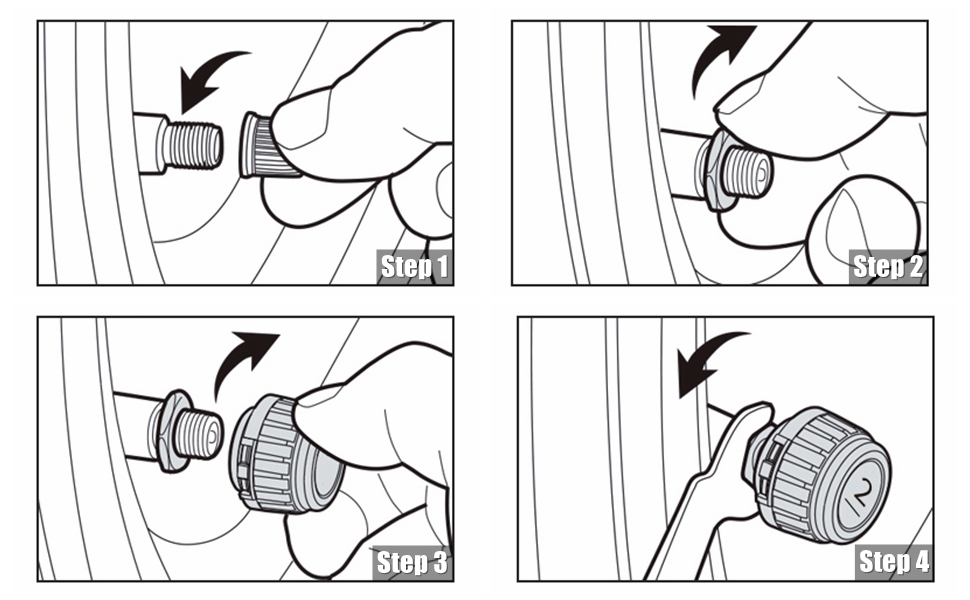 Step 1

Step 2

Step 3

2

Step 4