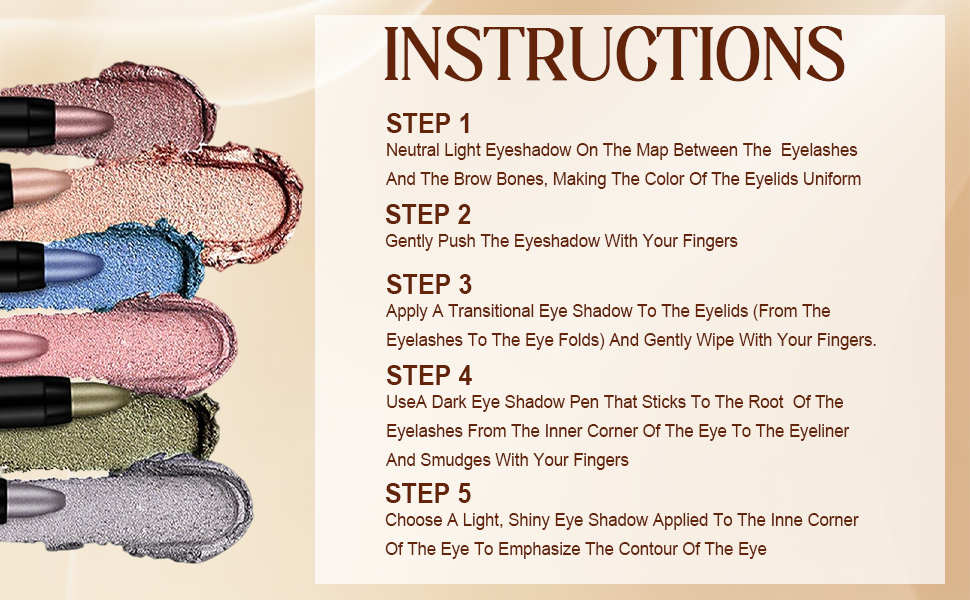 INSTRUCTIONS

STEP 1
Neutral Light Eyeshadow On The Map Between The Eyelashes And The Brow Bones, Making The Color Of The Eyelids Uniform

STEP 2
Gently Push The Eyeshadow With Your Fingers

STEP 3
Apply A Transitional Eye Shadow To The Eyelids (From The Eyelashes To The Eye Folds) And Gently Wipe With Your Fingers.

STEP 4
UseA Dark Eye Shadow Pen That Sticks To The Root Of The Eyelashes From The Inner Corner Of The Eye To The Eyeliner And Smudges With Your Fingers

STEP 5
Choose A Light, Shiny Eye Shadow Applied To The Inne Corner Of The Eye To Emphasize The Contour Of The Eye