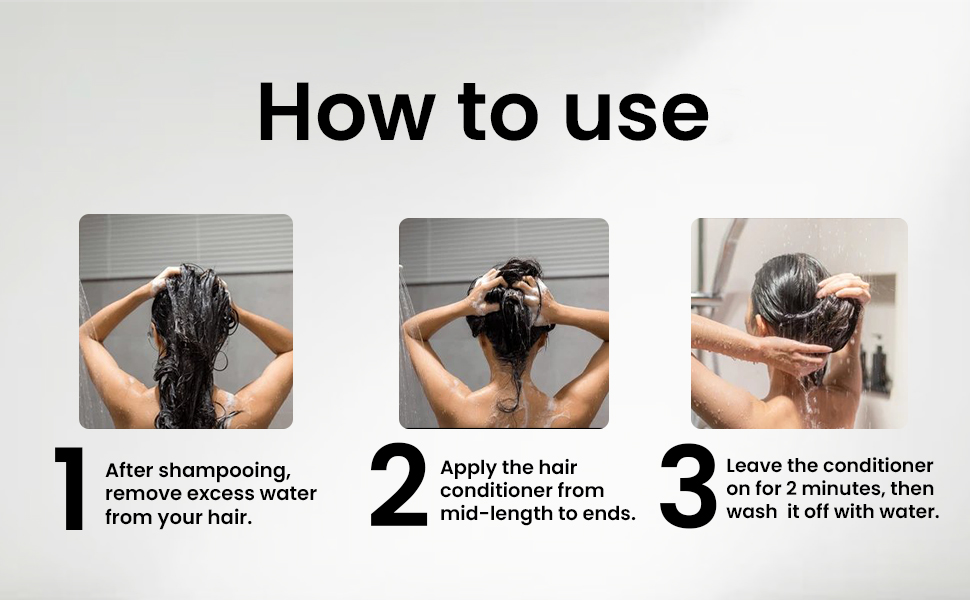 How to use

1 After shampooing, remove excess water from your hair.

2 Apply the hair conditioner from mid-length to ends.

3 Leave the conditioner on for 2 minutes, then wash it off with water.