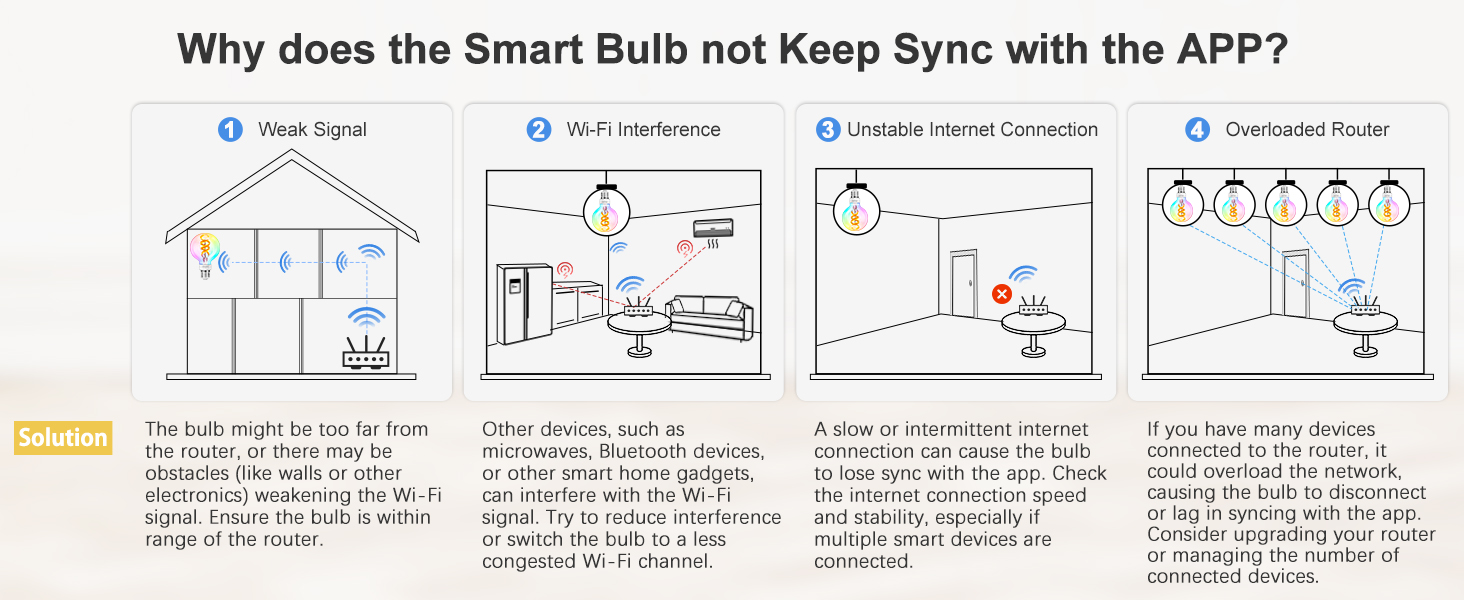 Why does the Smart Bulb not Keep Sync with the APP?

1 Weak Signal

2 Wi-Fi Interference

3 Unstable Internet Connection

4 Overloaded Router

Solution

The bulb might be too far from the router, or there may be obstacles (like walls or other electronics) weakening the Wi-Fi signal. Ensure the bulb is within range of the router.

Other devices, such as microwaves, Bluetooth devices, or other smart home gadgets, can interfere with the Wi-Fi signal. Try to reduce interference or switch the bulb to a less congested Wi-Fi channel.

A slow or intermittent internet connection can cause the bulb to lose sync with the app. Check the internet connection speed and stability, especially if multiple smart devices are connected.

If you have many devices connected to the router, it could overload the network, causing the bulb to disconnect or lag in syncing with the app. Consider upgrading your router or managing the number of connected devices.