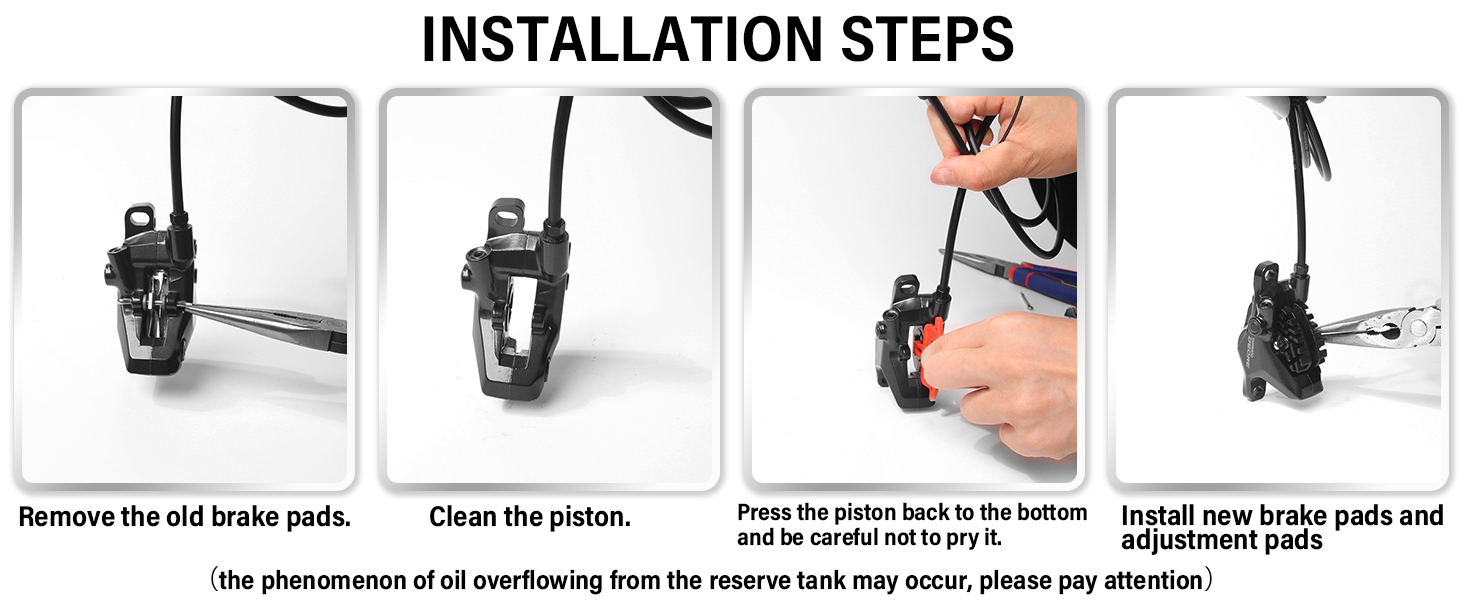 INSTALLATION STEPS

Remove the old brake pads.

Clean the piston.

Press the piston back to the bottom and be careful not to pry it.

Install new brake pads and adjustment pads

（the phenomenon of oil overflowing from the reserve tank may occur, please pay attention）