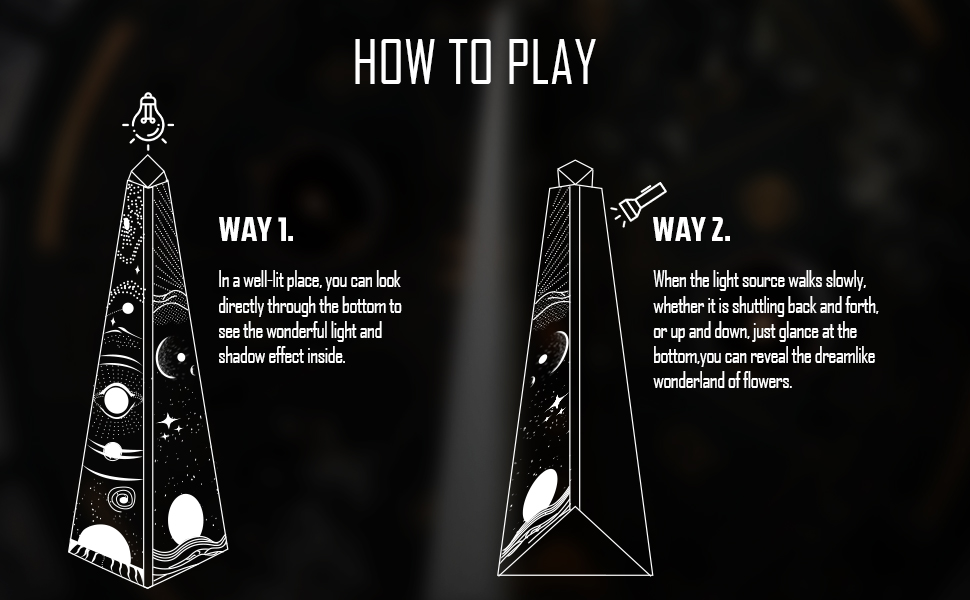 HOW TO PLAY

WAY 1.

In a well-lit place, you can look directly through the bottom to see the wonderful light and shadow effect inside.

WAY 2.

When the light source walks slowly, whether it is shuttling back and forth, or up and down, just glance at the bottom,you can reveal the dreamlike wonderland of flowers.