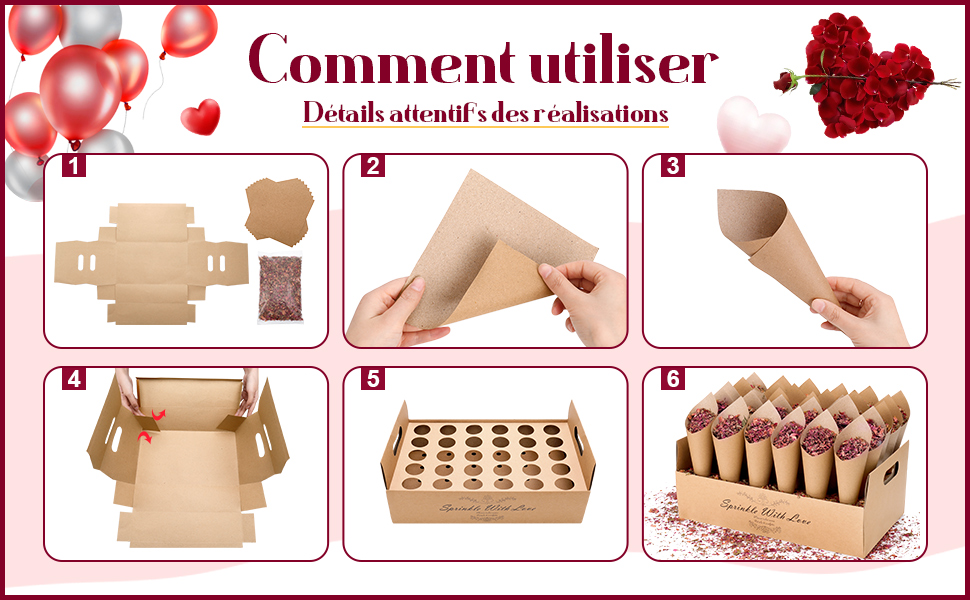 Comment utiliser

Détails attentifs des réalisations

1

2

3

4

5

Sprinkle With Love

6

Sprinkle With Love