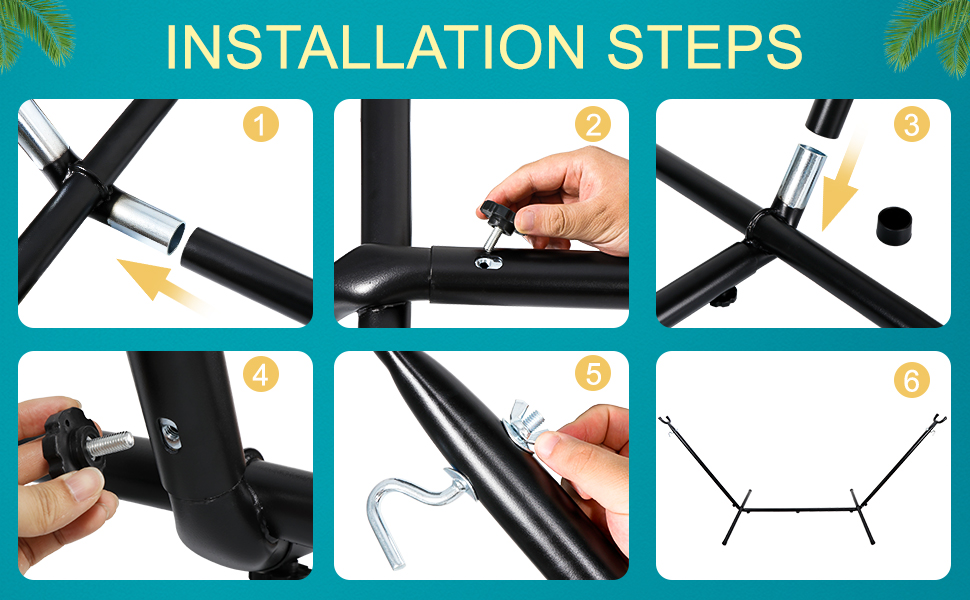 INSTALLATION STEPS

1

2

3

4

5

6