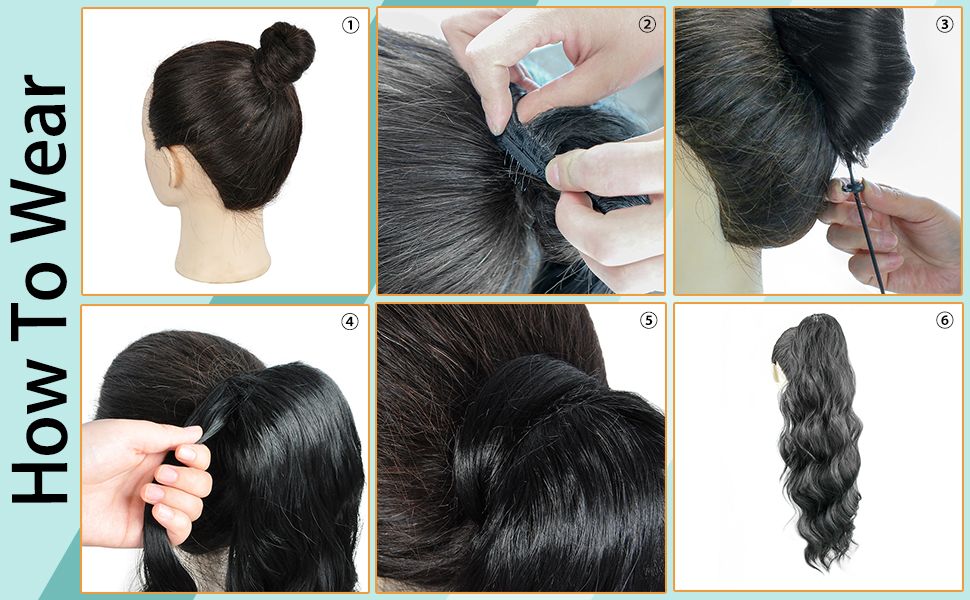 How To Wear

①

②

③

④

⑤

⑥