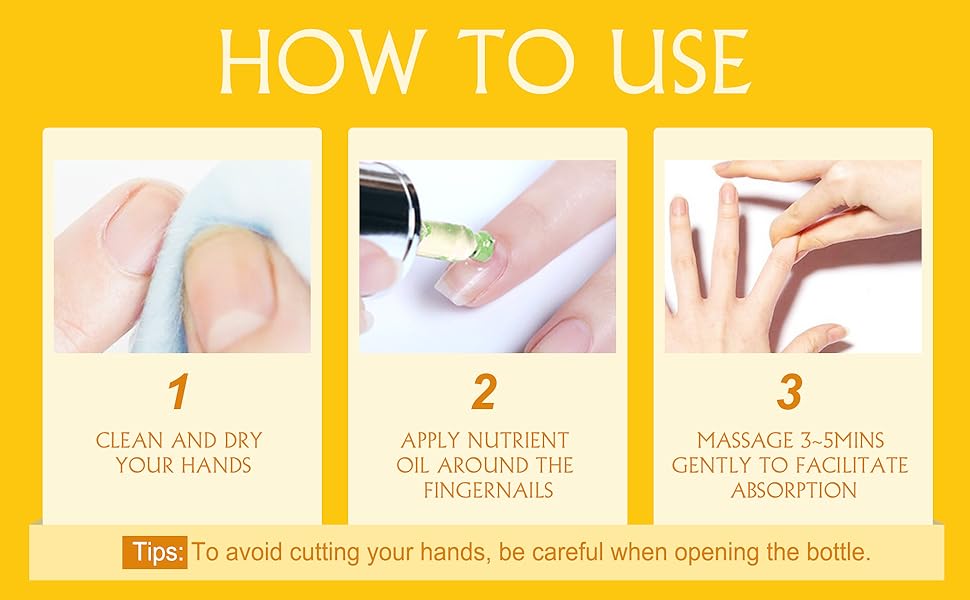 HOW TO USE

1
CLEAN AND DRY YOUR HANDS

2
APPLY NUTRIENT OIL AROUND THE FINGERNAILS

3
MASSAGE 3~5MINS GENTLY TO FACILITATE ABSORPTION

Tips: To avoid cutting your hands, be careful when opening the bottle.