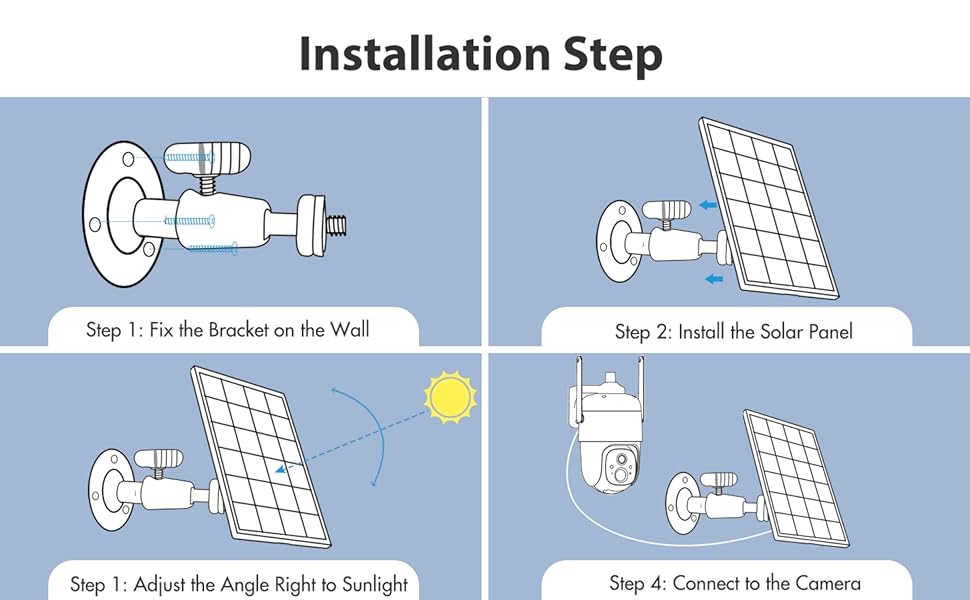 Installation Step

Step 1: Fix the Bracket on the Wall

Step 2: Install the Solar Panel

Step 1: Adjust the Angle Right to Sunlight

Step 4: Connect to the Camera