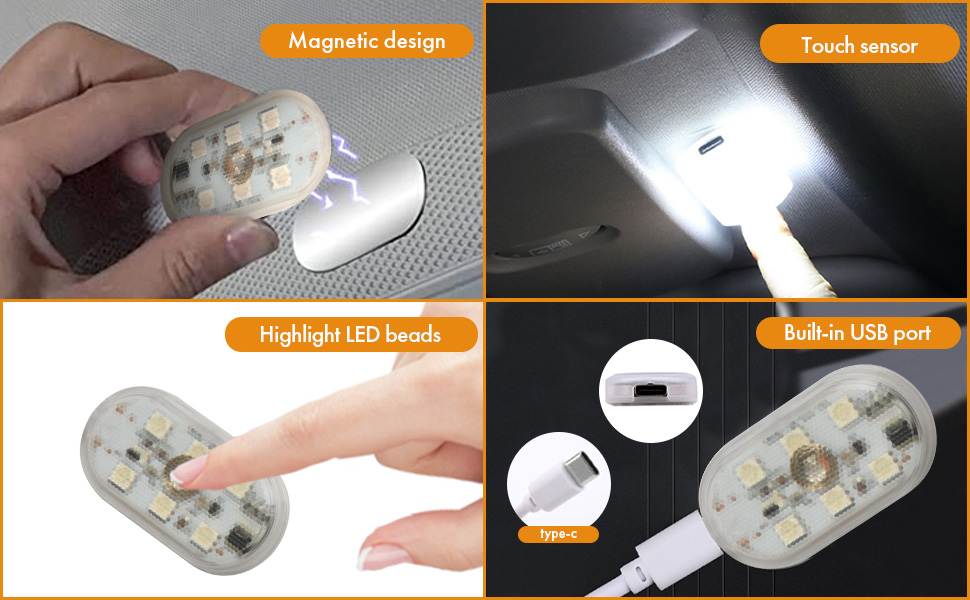 Magnetic design

Touch sensor

Highlight LED beads

Built-in USB port

type-c