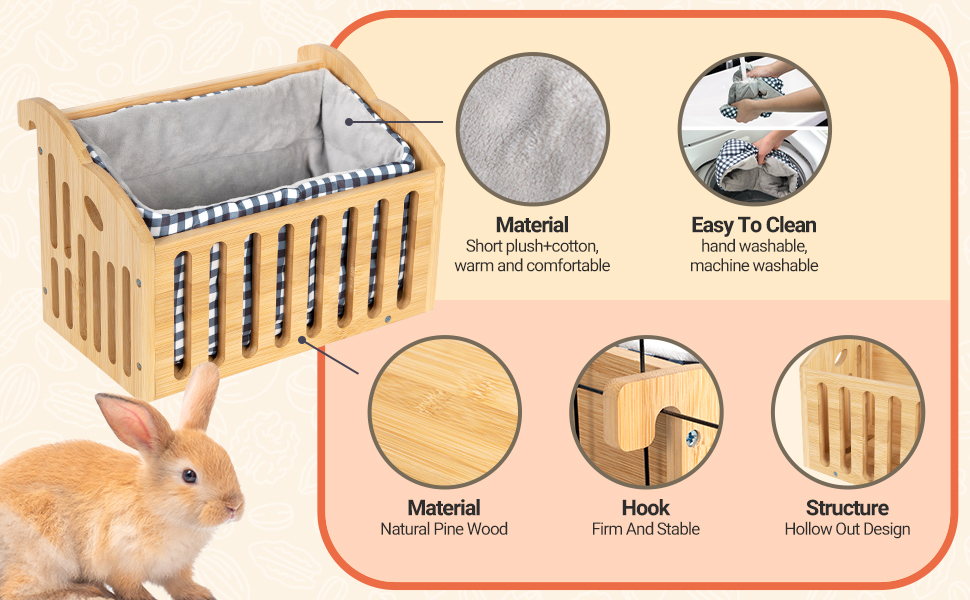 Material
Short plush+cotton, warm and comfortable

Easy To Clean
hand washable, machine washable

Material
Natural Pine Wood

Hook
Firm And Stable

Structure
Hollow Out Design