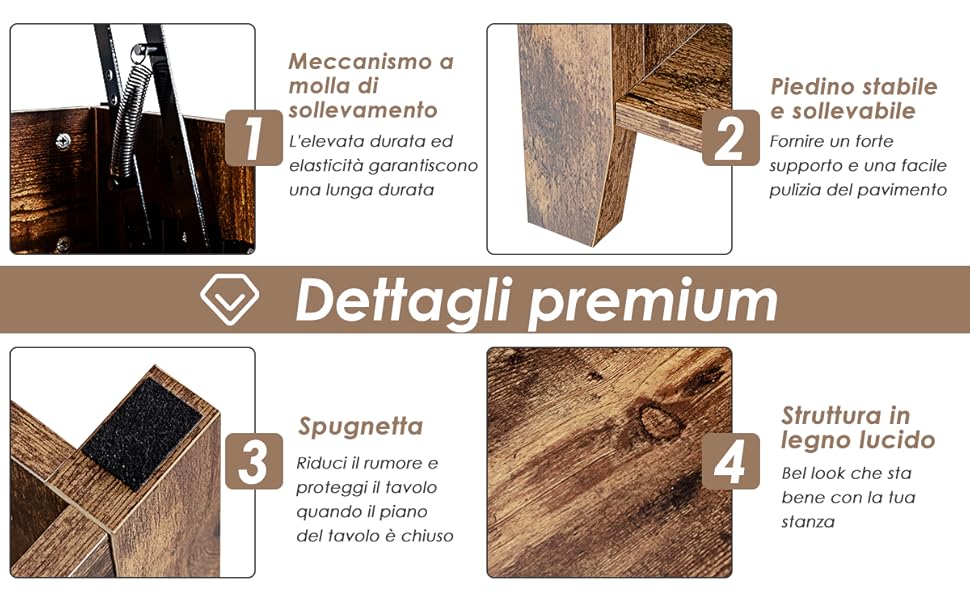 1

Meccanismo a molla di sollevamento

L'elevata durata ed elasticità garantiscono una lunga durata

2

Piedino stabile e sollevabile

Fornire un forte supporto e una facile pulizia del pavimento

Dettagli premium

3

Spugnetta

Riduci il rumore e proteggi il tavolo quando il piano del tavolo è chiuso

4

Struttura in legno lucido

Bel look che sta bene con la tua stanza