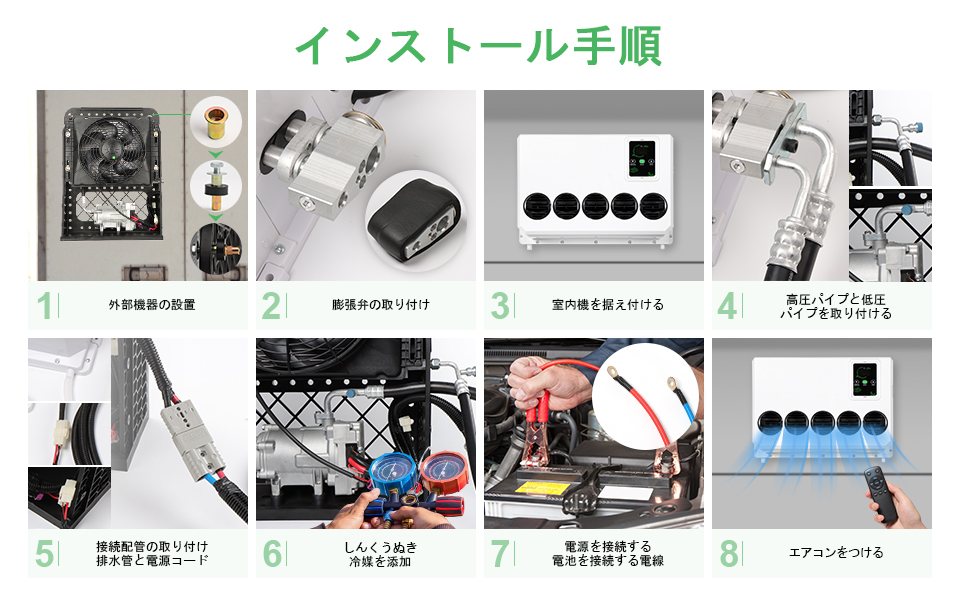 インストール手順

1 外部機器の設置

2 膨張弁の取り付け

3 室内機を据え付ける

4 高圧パイプと低圧パイプを取り付ける

5 接続配管の取り付け 排水管と電源コード

6 しんくうぬき 冷媒を添加

7 電源を接続する 電池を接続する電線

8 エアコンをつける