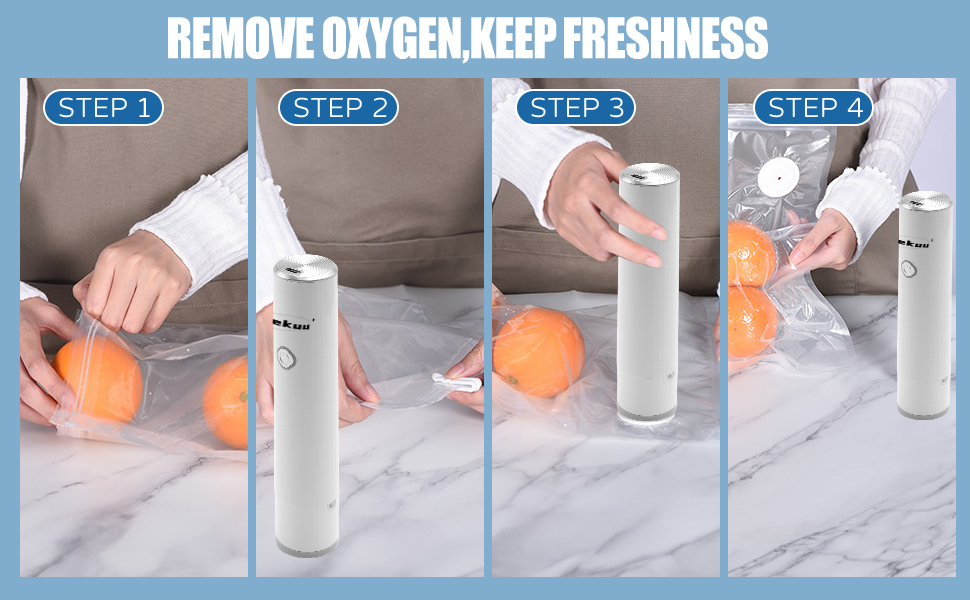 REMOVE OXYGEN,KEEP FRESHNESS

STEP 1

STEP 2

ekuu

STEP 3

STEP 4

ekuu