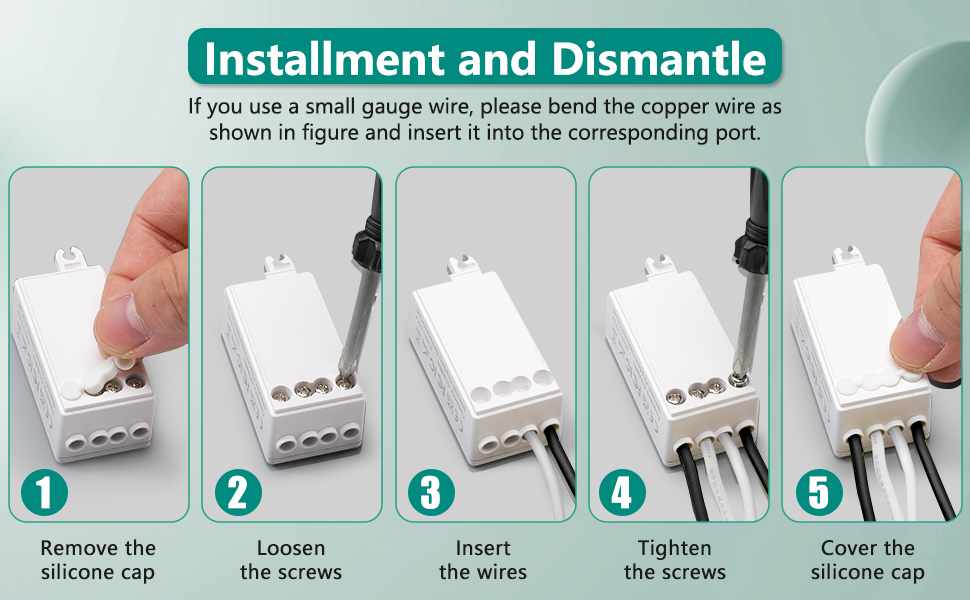 Installment and Dismantle

If you use a small gauge wire, please bend the copper wire as shown in figure and insert it into the corresponding port.

1
Remove the silicone cap

2
Loosen the screws

3
Insert the wires

4
Tighten the screws

5
Cover the silicone cap