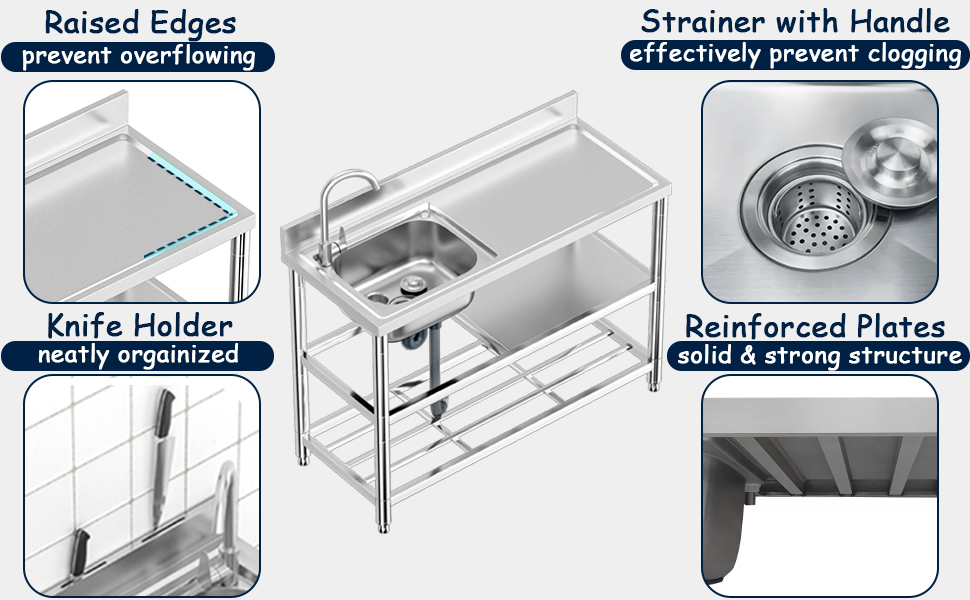 Raised Edges
prevent overflowing

Knife Holder
neatly orgainized

Strainer with Handle
effectively prevent clogging

Reinforced Plates
solid & strong structure