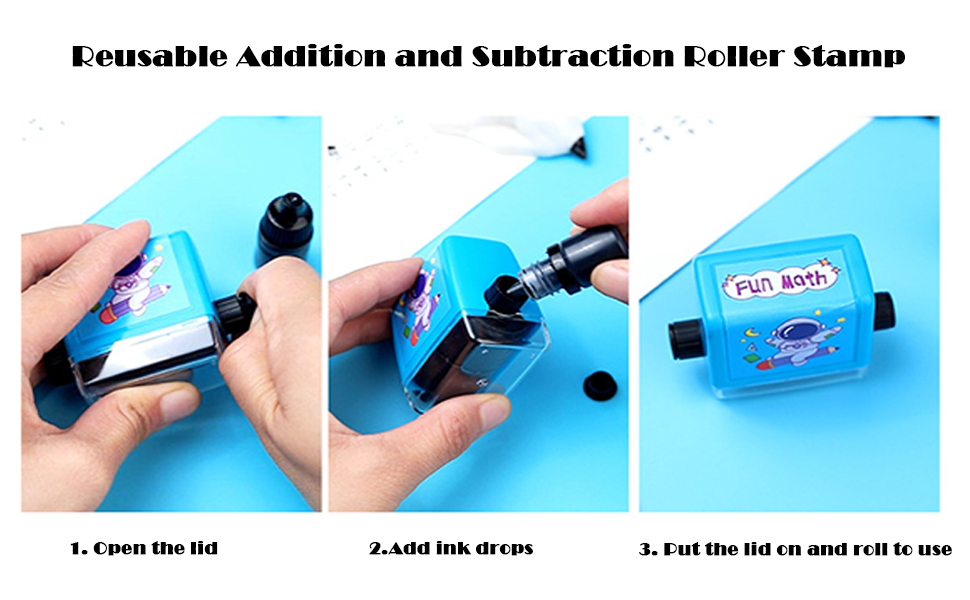 Reusable Addition and Subtraction Roller Stamp

FUN Math

1. Open the lid

2.Add ink drops

3. Put the lid on and roll to use