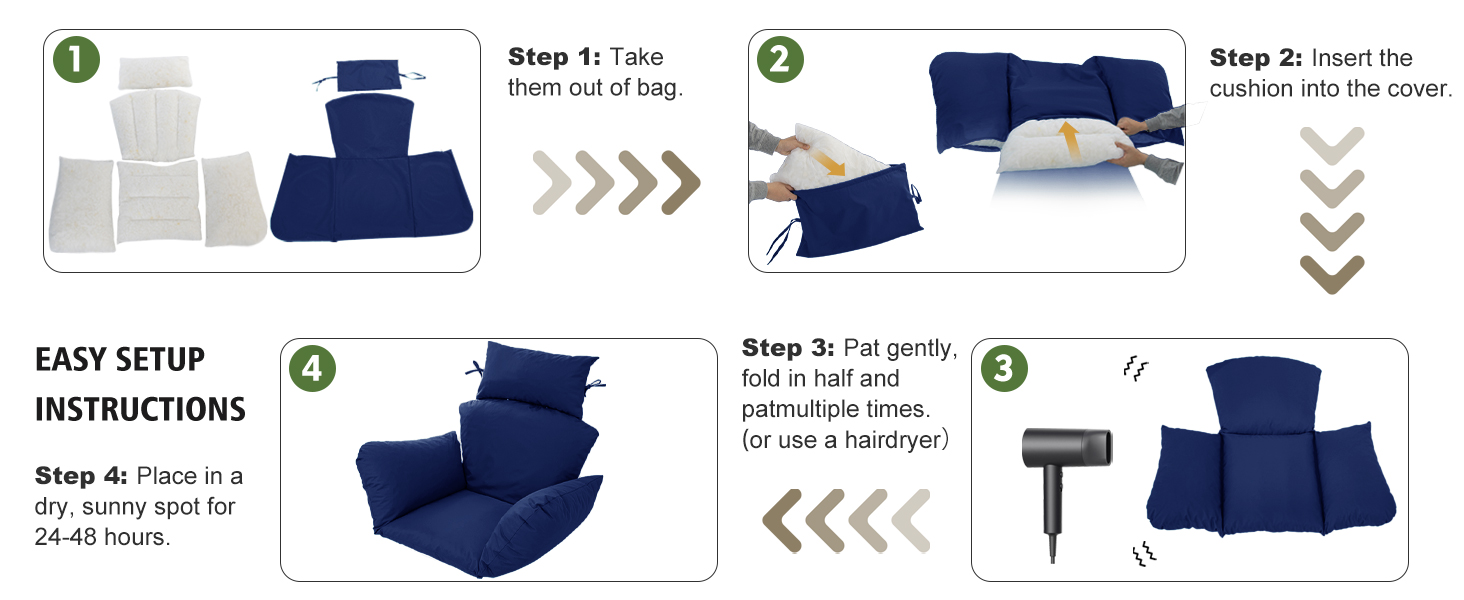 1

Step 1: Take them out of bag.

2

Step 2: Insert the cushion into the cover.

EASY SETUP INSTRUCTIONS

Step 4: Place in a dry, sunny spot for 24-48 hours.

4

Step 3: Pat gently, fold in half and patmultiple times. (or use a hairdryer)

3