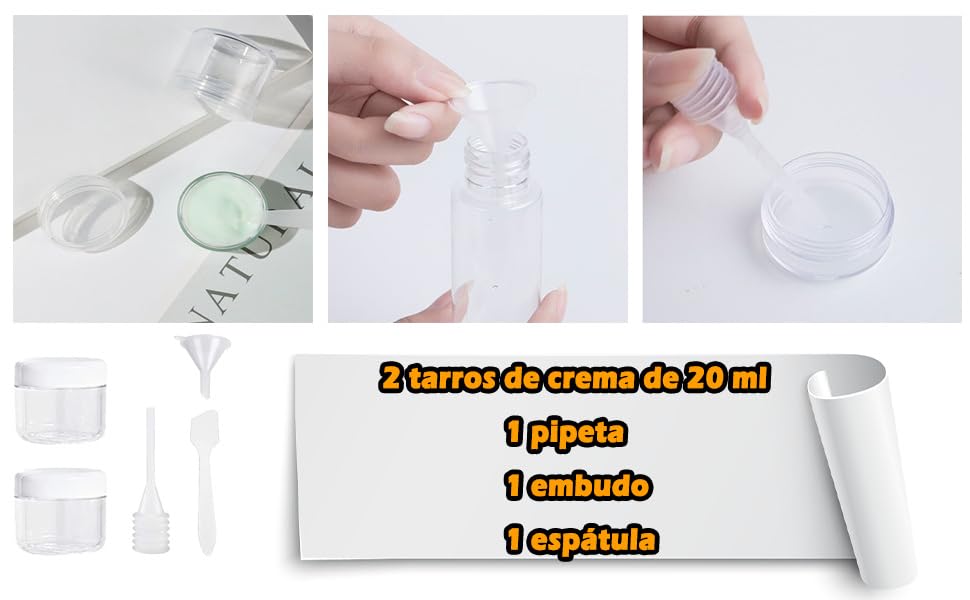 NATURAL

2 tarros de crema de 20 ml
1 pipeta
1 embudo
1 espátula