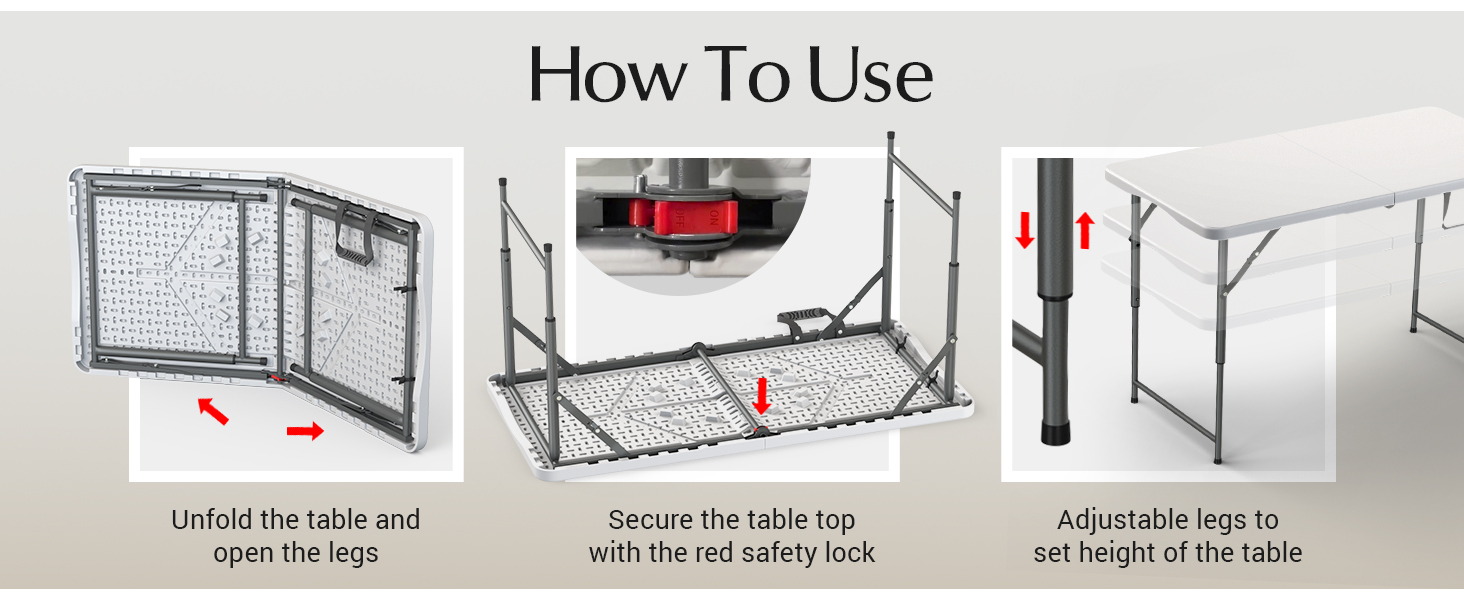 How To Use

OFF ON

Unfold the table and open the legs

Secure the table top with the red safety lock

Adjustable legs to set height of the table