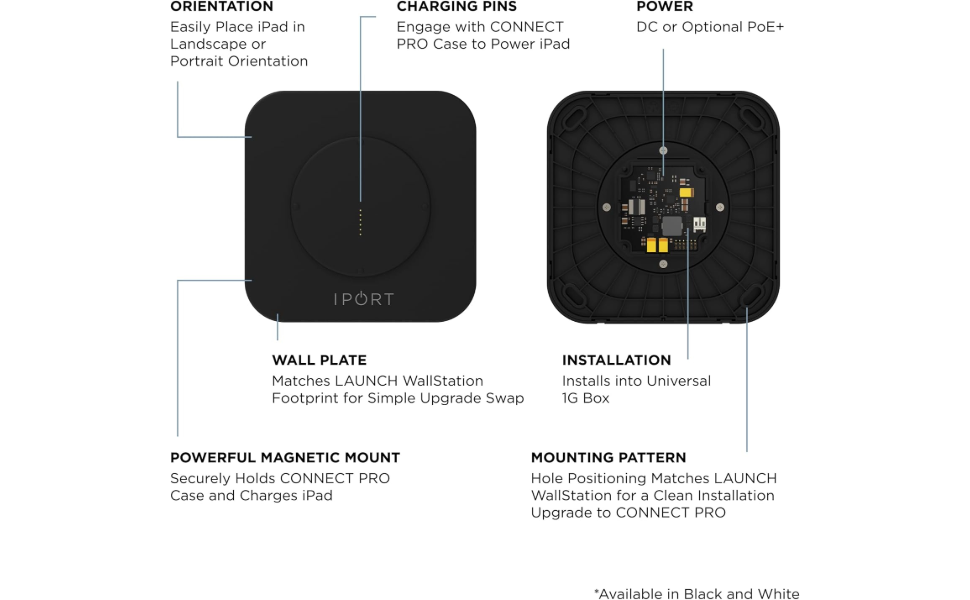 ORIENTATION
Easily Place iPad in Landscape or Portrait Orientation

CHARGING PINS
Engage with CONNECT PRO Case to Power iPad

POWER
DC or Optional PoE+

IPORT

WALL PLATE
Matches LAUNCH WallStation Footprint for Simple Upgrade Swap

INSTALLATION
Installs into Universal 1G Box

POWERFUL MAGNETIC MOUNT
Securely Holds CONNECT PRO Case and Charges iPad

MOUNTING PATTERN
Hole Positioning Matches LAUNCH WallStation for a Clean Installation Upgrade to CONNECT PRO

*Available in Black and White