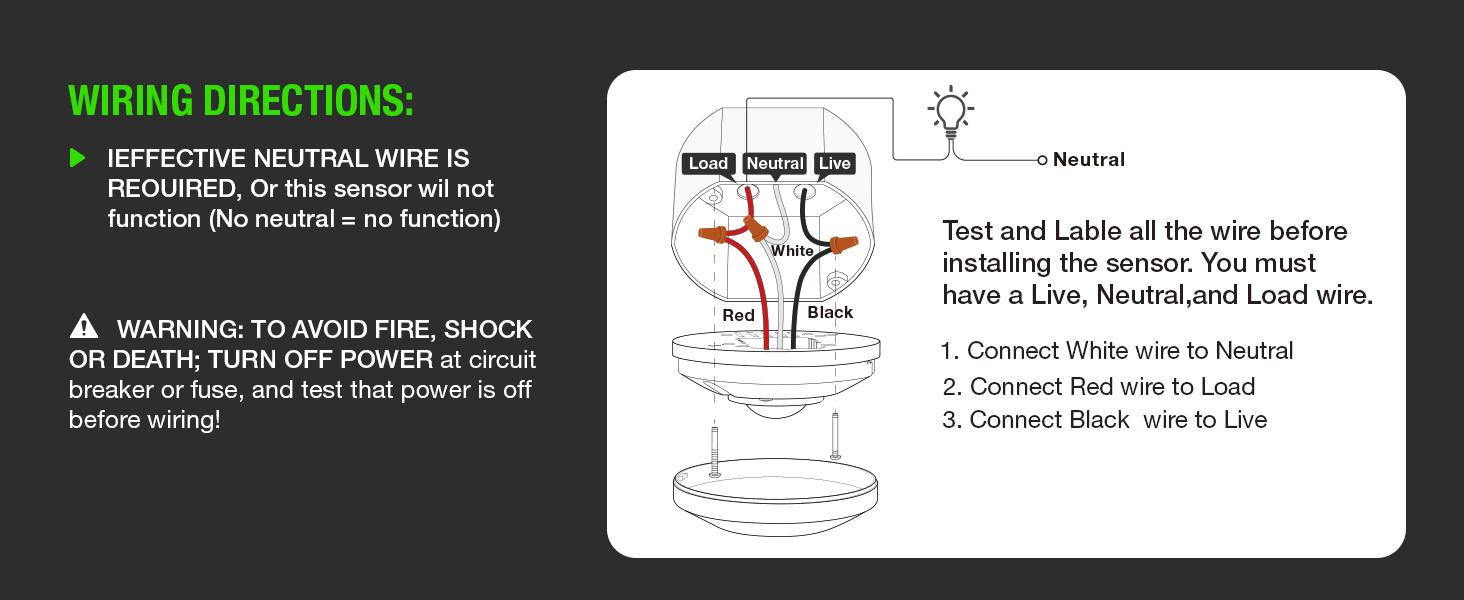 WIRING DIRECTIONS:

IEFFECTIVE NEUTRAL WIRE IS REOUIRED, Or this sensor wil not function (No neutral = no function)

WARNING: TO AVOID FIRE, SHOCK OR DEATH; TURN OFF POWER at circuit breaker or fuse, and test that power is off before wiring!

Load Neutral Live

Neutral

White

Red Black

Test and Lable all the wire before installing the sensor. You must have a Live, Neutral,and Load wire.

1. Connect White wire to Neutral
2. Connect Red wire to Load
3. Connect Black wire to Live