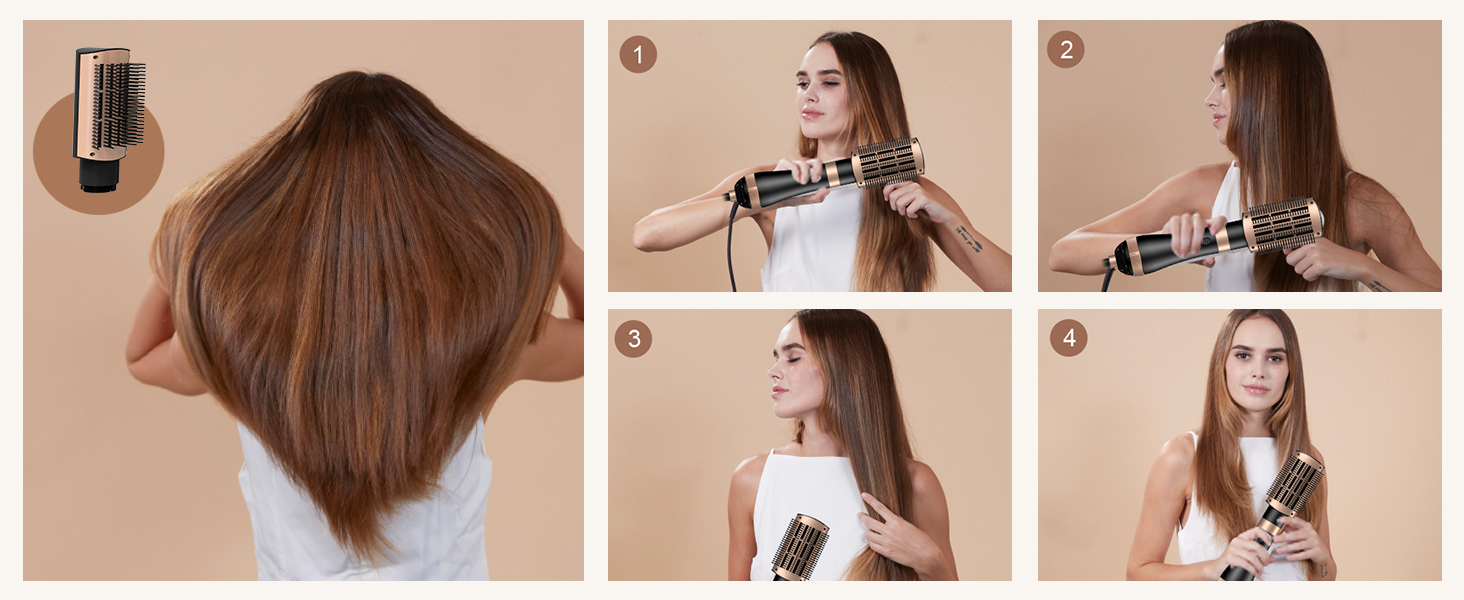 1

2

3

4