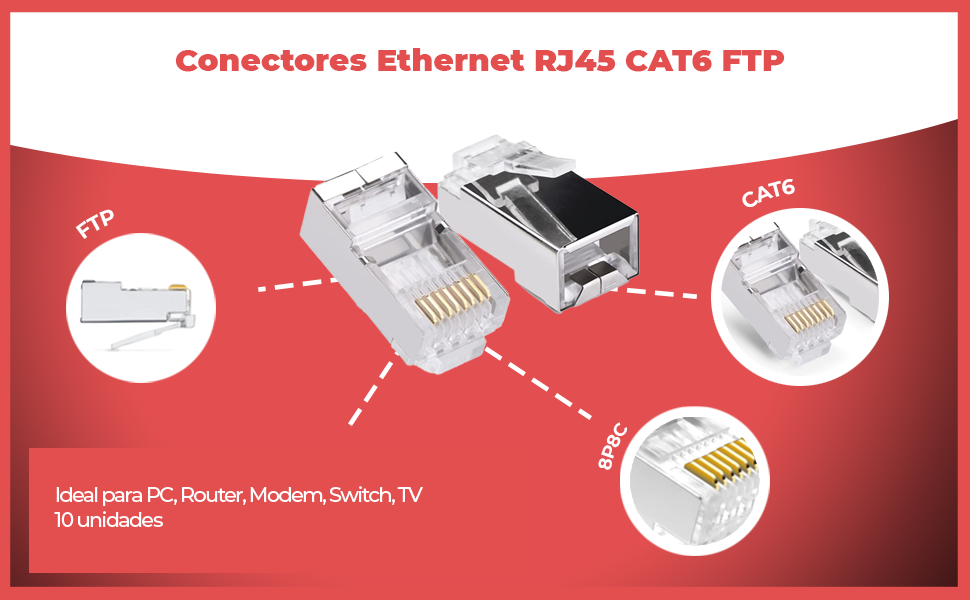 Conectores Ethernet RJ45 CAT6 FTP

FTP

CAT6

8P8C

Ideal para PC, Router, Modem, Switch, TV
10 unidades