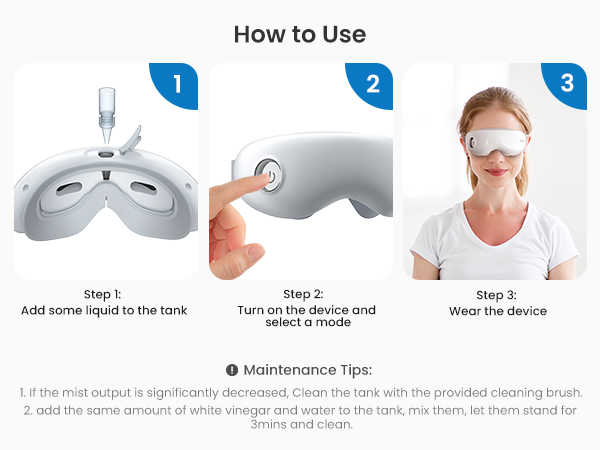 How to Use

1

2

3

Step 1:
Add some liquid to the tank

Step 2:
Turn on the device and select a mode

Step 3:
Wear the device

Maintenance Tips:

1. If the mist output is significantly decreased, Clean the tank with the provided cleaning brush.
2. add the same amount of white vinegar and water to the tank, mix them, let them stand for 3mins and clean.