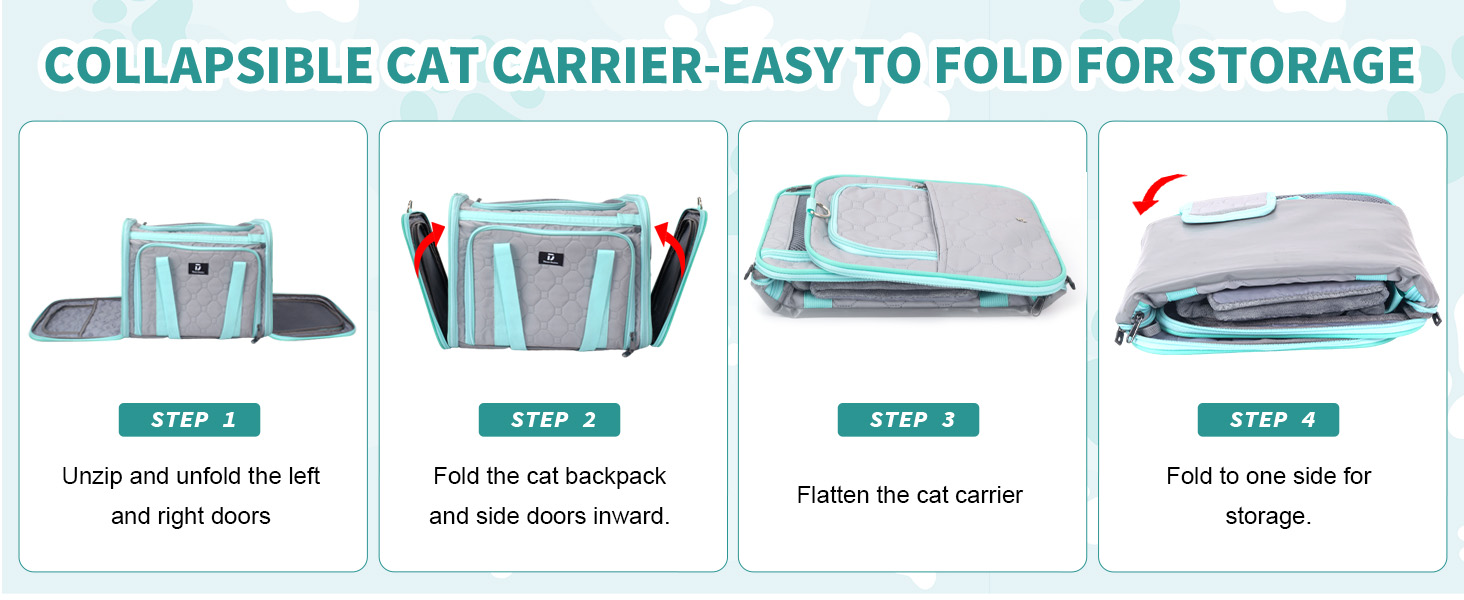 COLLAPSIBLE CAT CARRIER-EASY TO FOLD FOR STORAGE

STEP 1

Unzip and unfold the left and right doors

STEP 2

Fold the cat backpack and side doors inward.

STEP 3

Flatten the cat carrier

STEP 4

Fold to one side for storage.