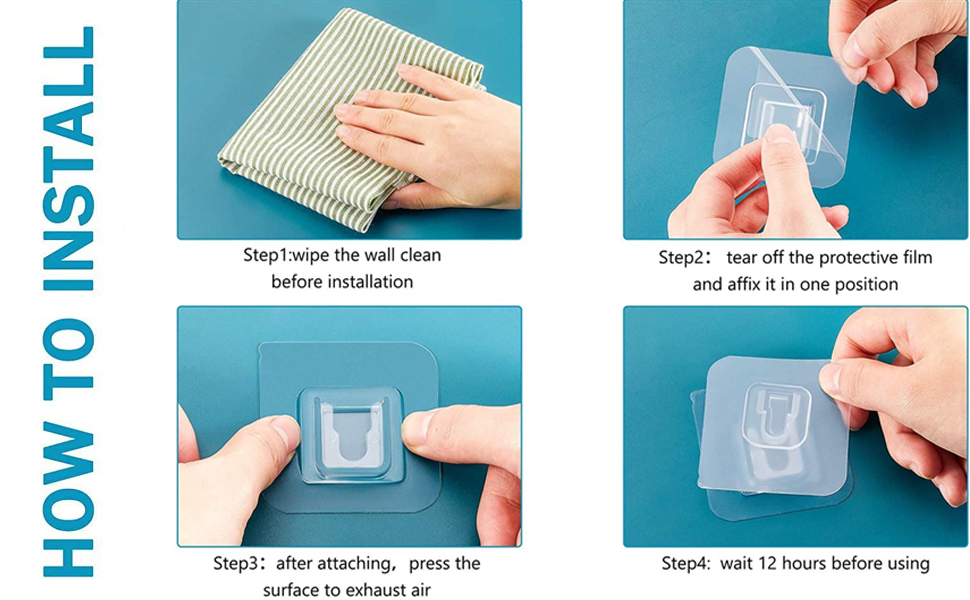 HOW TO INSTALL

Step1:wipe the wall clean before installation

Step2： tear off the protective film and affix it in one position

Step3：after attaching，press the surface to exhaust air

Step4: wait 12 hours before using