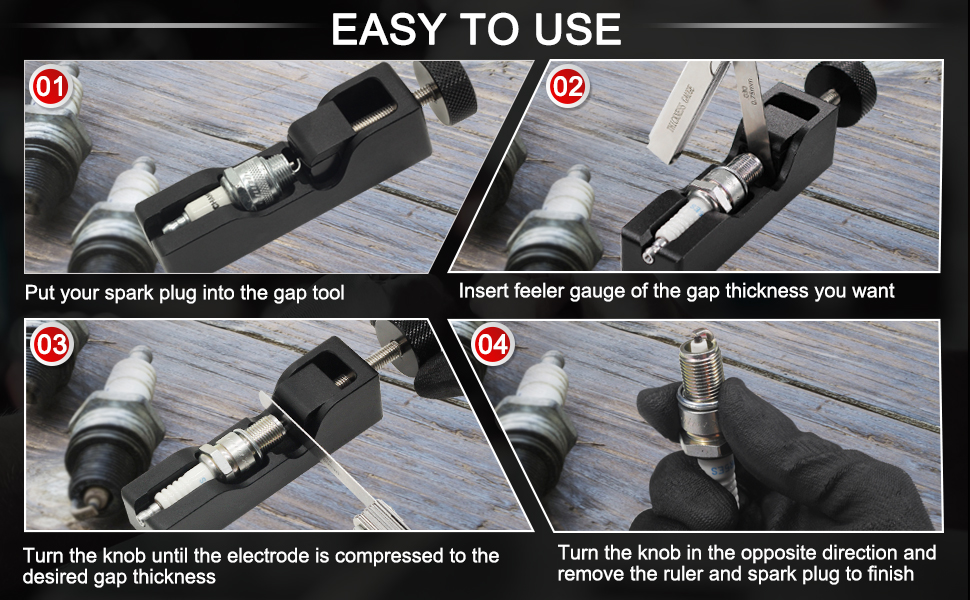 EASY TO USE

01

Put your spark plug into the gap tool

02

THICKNESS GAUGE

Insert feeler gauge of the gap thickness you want

03

Turn the knob until the electrode is compressed to the desired gap thickness

04

Turn the knob in the opposite direction and remove the ruler and spark plug to finish