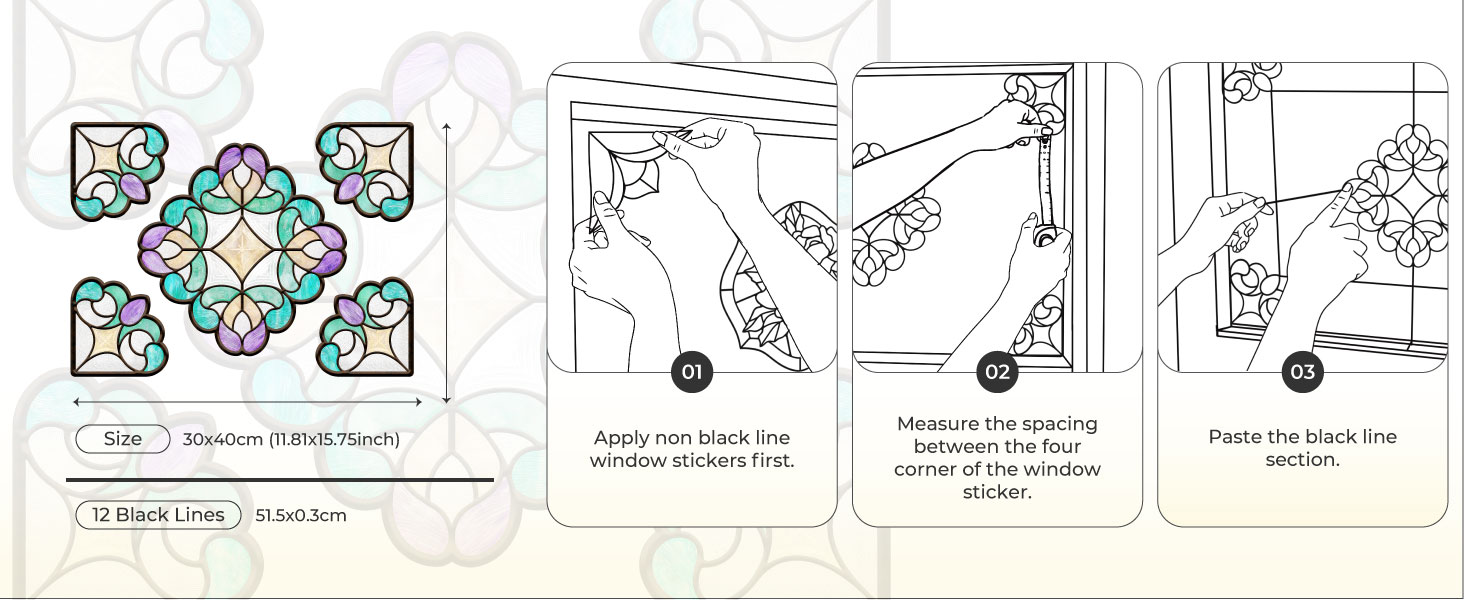 Size 30x40cm (11.81x15.75inch)

12 Black Lines 51.5x0.3cm

01

Apply non black line window stickers first.

02

Measure the spacing between the four corner of the window sticker.

03

Paste the black line section.