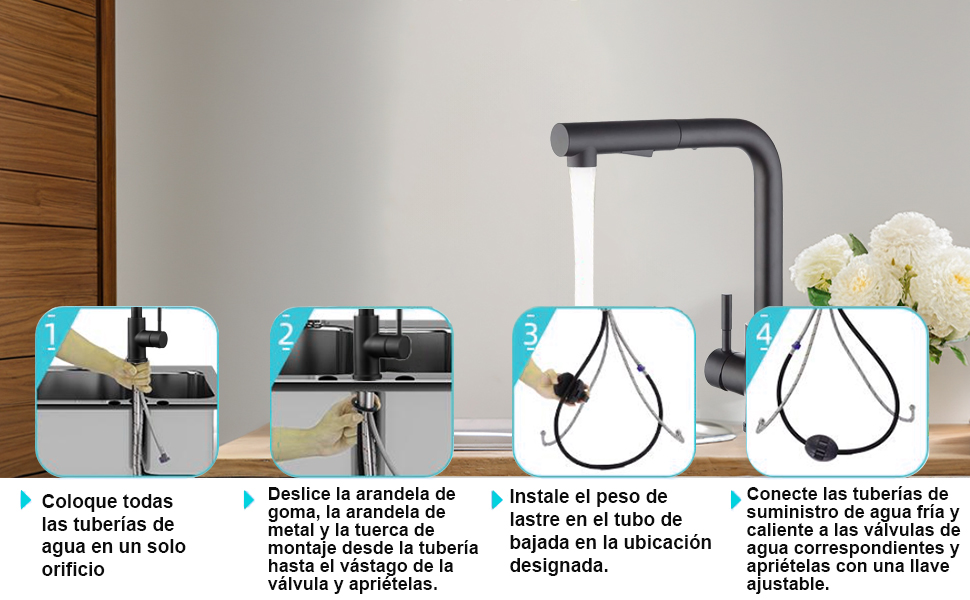 1

2

3

4

Coloque todas las tuberías de agua en un solo orificio

Deslice la arandela de goma, la arandela de metal y la tuerca de montaje desde la tubería hasta el vástago de la válvula y apriételas.

Instale el peso de lastre en el tubo de bajada en la ubicación designada.

Conecte las tuberías de suministro de agua fría y caliente a las válvulas de agua correspondientes y apriételas con una llave ajustable.