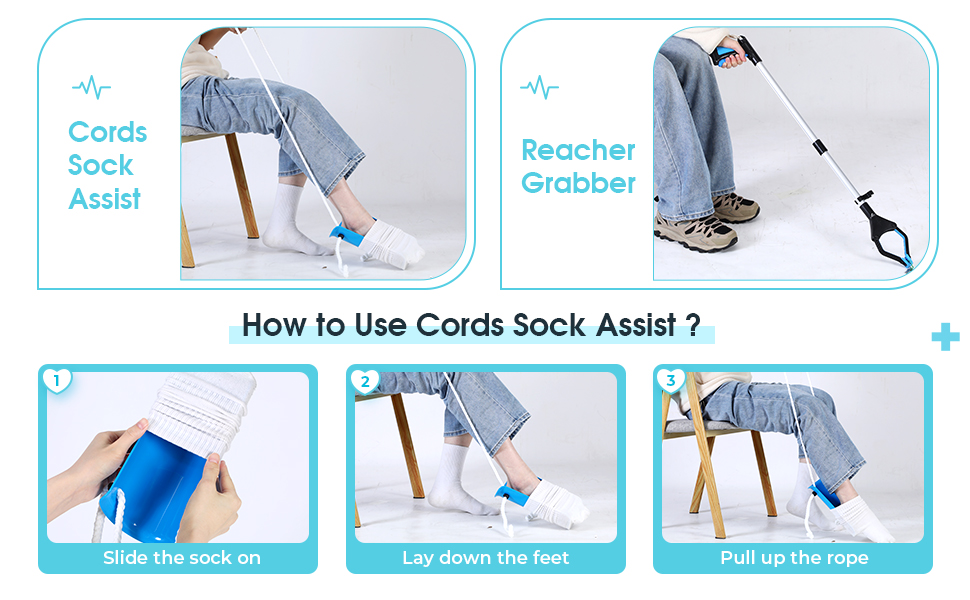 Cords Sock Assist

Reacher Grabber

How to Use Cords Sock Assist ?

1
Slide the sock on

2
Lay down the feet

3
Pull up the rope